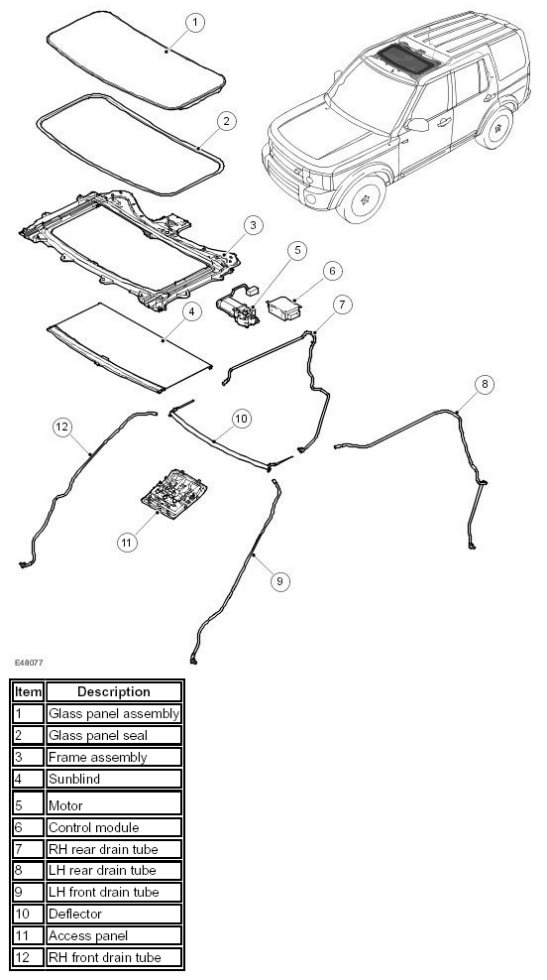 1
2
3
5
6
7
4
8
12
10
11
9

E48077

| Item | Description |
|---|---|
| 1 | Glass panel assembly |
| 2 | Glass panel seal |
| 3 | Frame assembly |
| 4 | Sunblind |
| 5 | Motor |
| 6 | Control module |
| 7 | RH rear drain tube |
| 8 | LH rear drain tube |
| 9 | LH front drain tube |
| 10 | Deflector |
| 11 | Access panel |
| 12 | RH front drain tube |