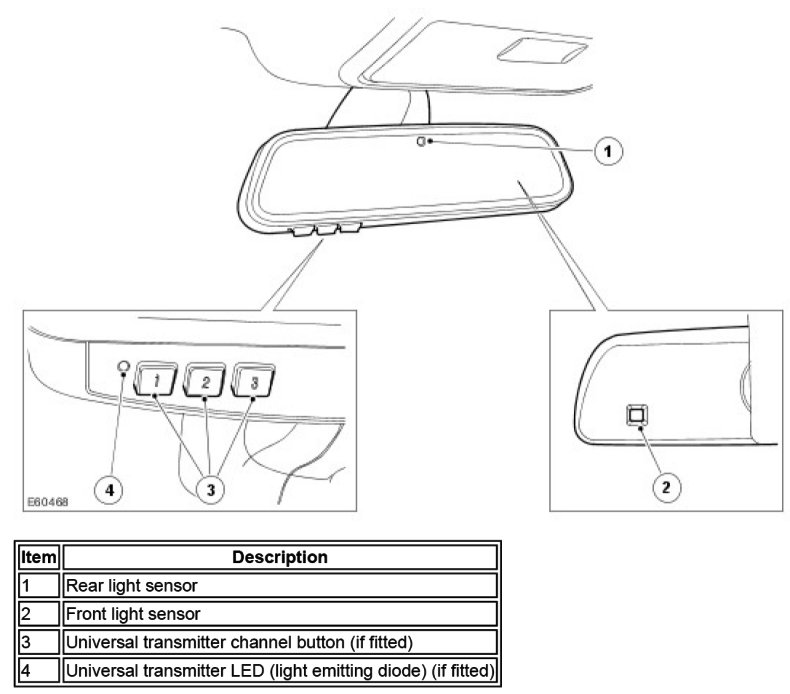 1

1 2 3

4 3

E60468

2

| Item | Description |
|---|---|
| 1 | Rear light sensor |
| 2 | Front light sensor |
| 3 | Universal transmitter channel button (if fitted) |
| 4 | Universal transmitter LED (light emitting diode) (if fitted) |