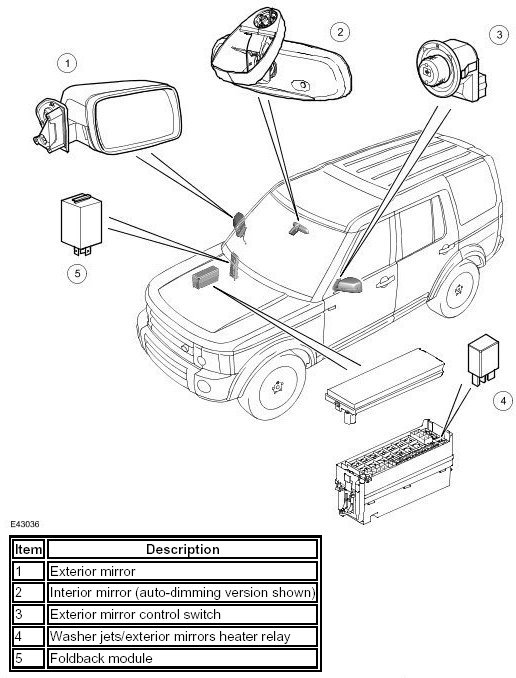 1
2
3
5
4

E43036

| Item | Description |
|---|---|
| 1 | Exterior mirror |
| 2 | Interior mirror (auto-dimming version shown) |
| 3 | Exterior mirror control switch |
| 4 | Washer jets/exterior mirrors heater relay |
| 5 | Foldback module |