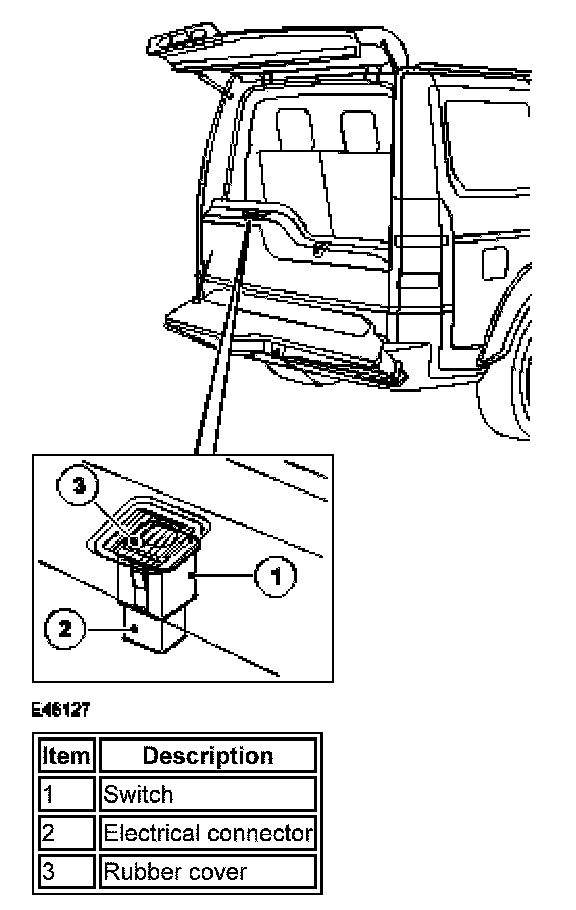 3

1

2

E46127

| Item | Description |
|---|---|
| 1 | Switch |
| 2 | Electrical connector |
| 3 | Rubber cover |