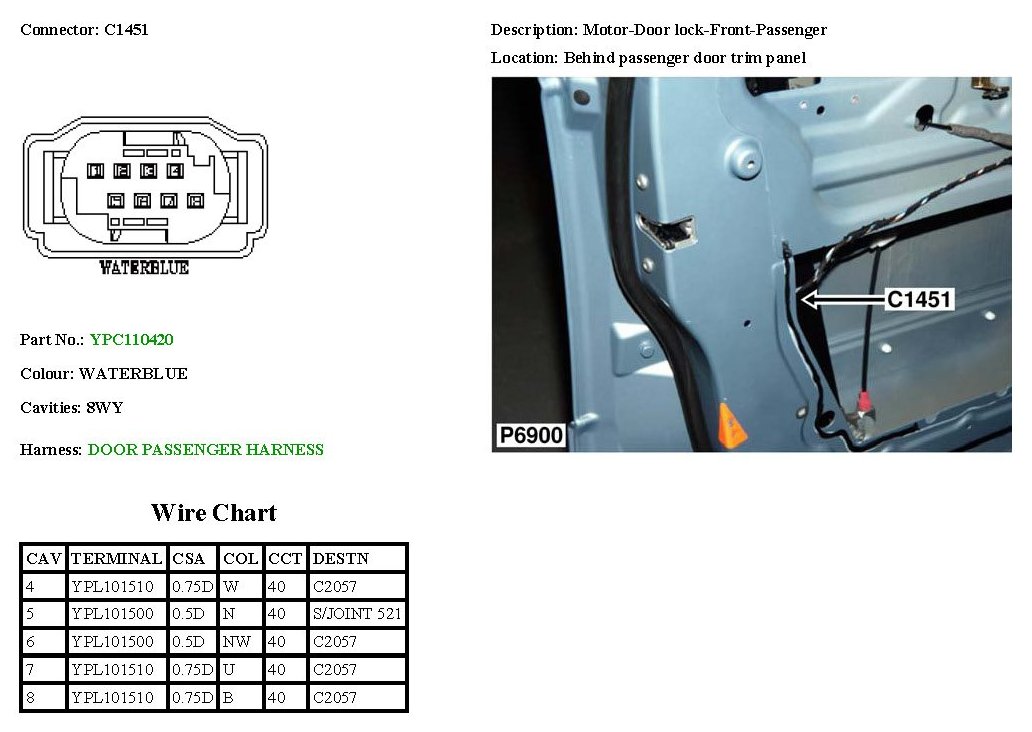 Connector: C1451

Description: Motor-Door lock-Front-Passenger

Location: Behind passenger door trim panel

WATERBLUE

C1451

P6900

Part No.: YPC110420

Colour: WATERBLUE

Cavities: 8WY

Harness: DOOR PASSENGER HARNESS

Wire Chart

| CAV | TERMINAL | CSA | COL | CCT | DESTN |
|---|---|---|---|---|---|
| 4 | YPL101510 | 0.75D | W | 40 | C2057 |
| 5 | YPL101500 | 0.5D | N | 40 | S/JOINT 521 |
| 6 | YPL101500 | 0.5D | NW | 40 | C2057 |
| 7 | YPL101510 | 0.75D | U | 40 | C2057 |
| 8 | YPL101510 | 0.75D | B | 40 | C2057 |