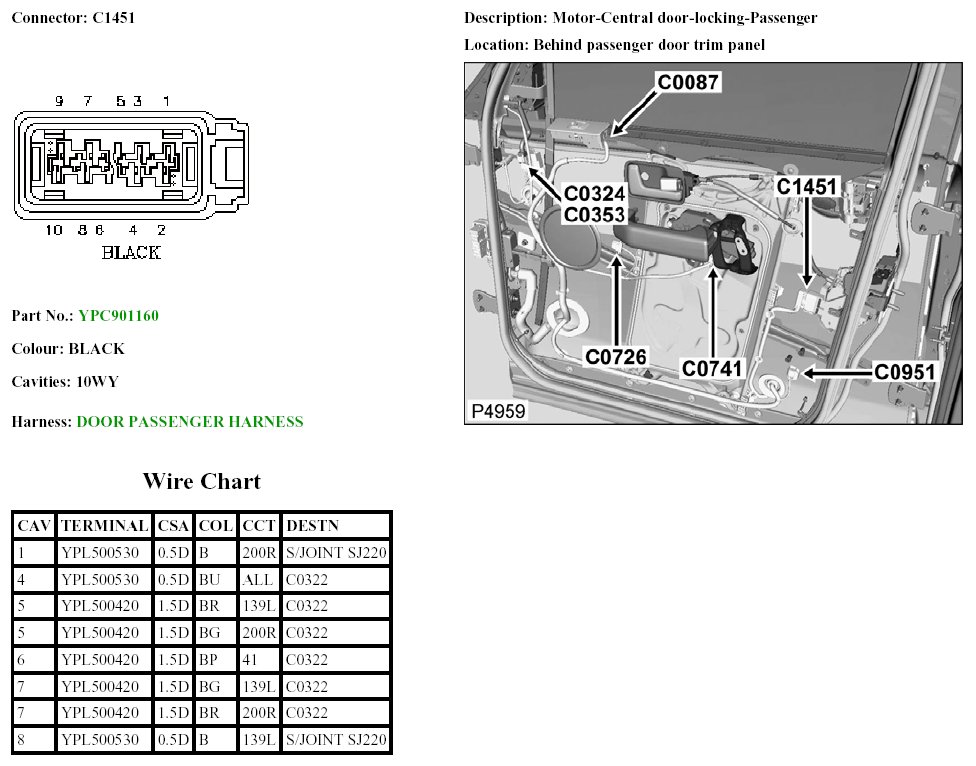 Connector: C1451

9 7 5 3 1

10 8 6 4 2

BLACK

Part No.: YPC901160

Colour: BLACK

Cavities: 10WY

Harness: DOOR PASSENGER HARNESS

Description: Motor-Central door-locking-Passenger

Location: Behind passenger door trim panel

C0087
C0324
C0353
C1451
C0726
C0741
C0951
P4959

Wire Chart

| CAV | TERMINAL | CSA | COL | CCT | DESTN |
|---|---|---|---|---|---|
| 1 | YPL500530 | 0.5D | B | 200R | S/JOINT SJ220 |
| 4 | YPL500530 | 0.5D | BU | ALL | C0322 |
| 5 | YPL500420 | 1.5D | BR | 139L | C0322 |
| 5 | YPL500420 | 1.5D | BG | 200R | C0322 |
| 6 | YPL500420 | 1.5D | BP | 41 | C0322 |
| 7 | YPL500420 | 1.5D | BG | 139L | C0322 |
| 7 | YPL500420 | 1.5D | BR | 200R | C0322 |
| 8 | YPL500530 | 0.5D | B | 139L | S/JOINT SJ220 |