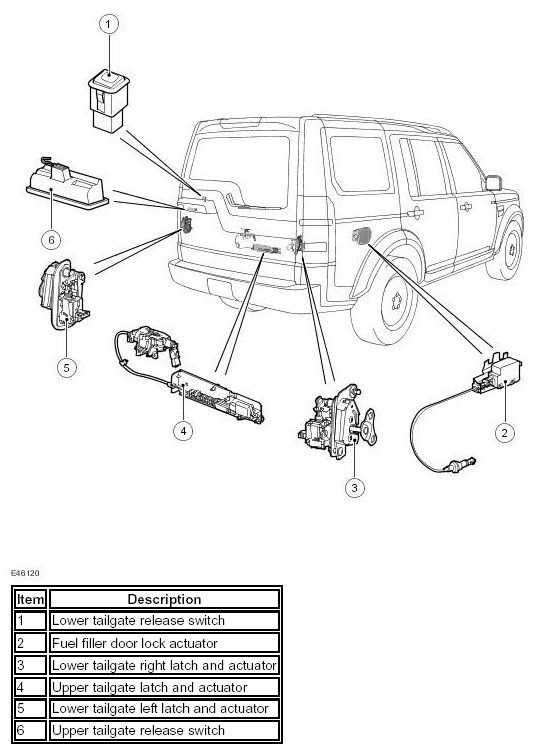 1

6

5

4

3

2

E46120

| Item | Description |
|---|---|
| 1 | Lower tailgate release switch |
| 2 | Fuel filler door lock actuator |
| 3 | Lower tailgate right latch and actuator |
| 4 | Upper tailgate latch and actuator |
| 5 | Lower tailgate left latch and actuator |
| 6 | Upper tailgate release switch |