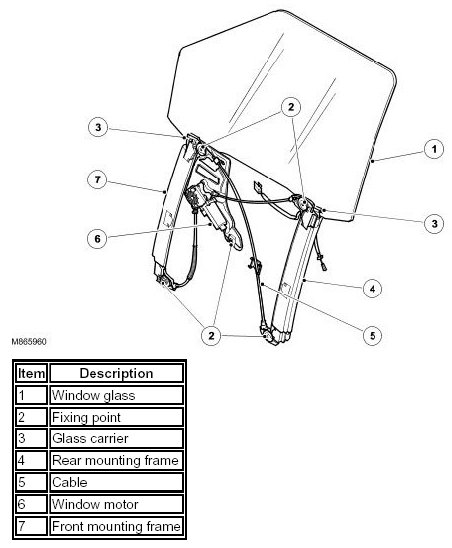 2

3

1

7

3

6

4

5

2

M865960

| Item | Description |
|---|---|
| 1 | Window glass |
| 2 | Fixing point |
| 3 | Glass carrier |
| 4 | Rear mounting frame |
| 5 | Cable |
| 6 | Window motor |
| 7 | Front mounting frame |