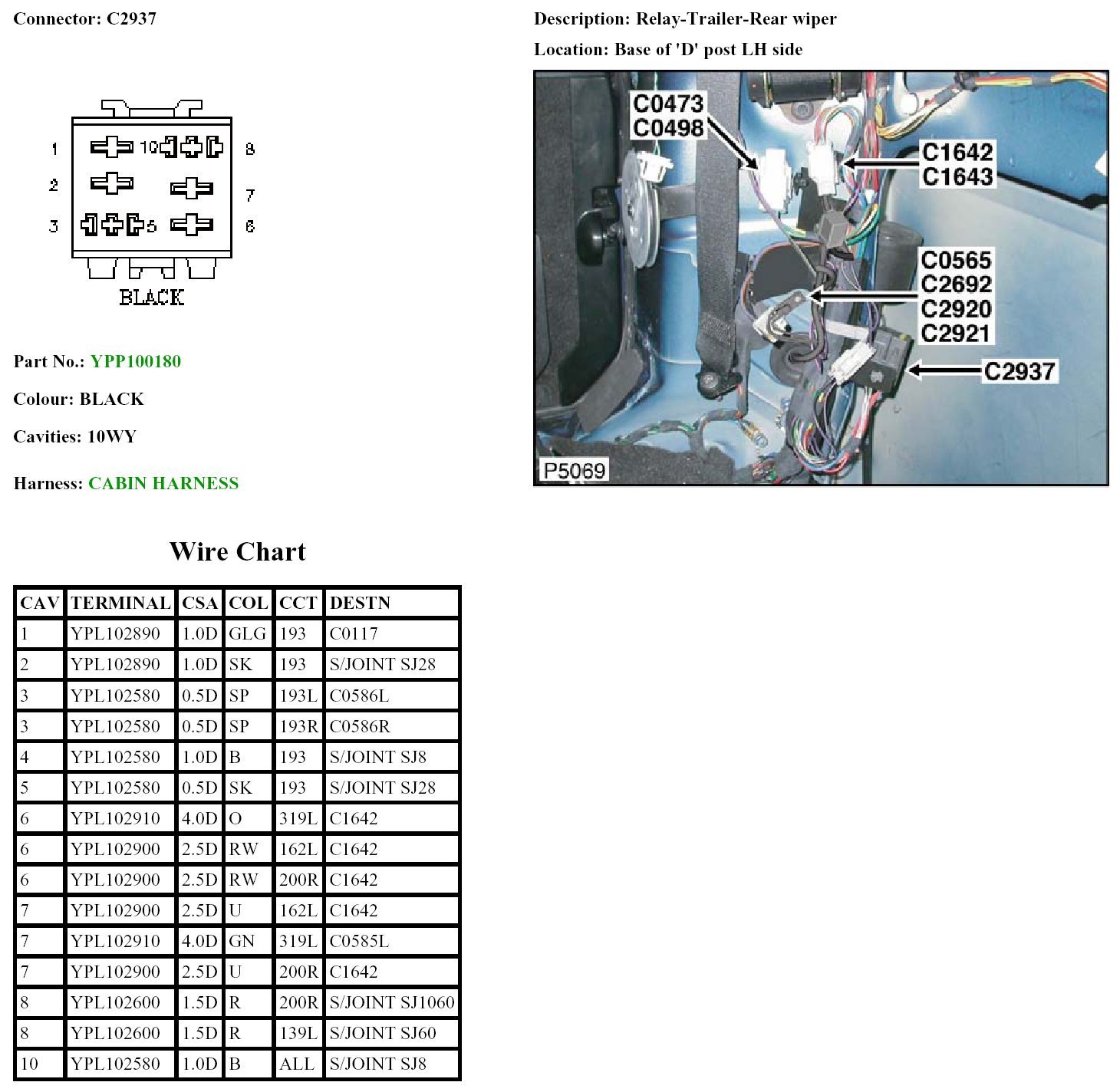 Connector: C2937

1 10 8
2 7
3 5 6
BLACK

Part No.: YPP100180

Colour: BLACK

Cavities: 10WY

Harness: CABIN HARNESS

Description: Relay-Trailer-Rear wiper

Location: Base of 'D' post LH side

C0473
C0498
C1642
C1643
C0565
C2692
C2920
C2921
C2937
P5069

Wire Chart

| CAV | TERMINAL | CSA | COL | CCT | DESTN |
|---|---|---|---|---|---|
| 1 | YPL102890 | 1.0D | GLG | 193 | C0117 |
| 2 | YPL102890 | 1.0D | SK | 193 | S/JOINT SJ28 |
| 3 | YPL102580 | 0.5D | SP | 193L | C0586L |
| 3 | YPL102580 | 0.5D | SP | 193R | C0586R |
| 4 | YPL102580 | 1.0D | B | 193 | S/JOINT SJ8 |
| 5 | YPL102580 | 0.5D | SK | 193 | S/JOINT SJ28 |
| 6 | YPL102910 | 4.0D | O | 319L | C1642 |
| 6 | YPL102900 | 2.5D | RW | 162L | C1642 |
| 6 | YPL102900 | 2.5D | RW | 200R | C1642 |
| 7 | YPL102900 | 2.5D | U | 162L | C1642 |
| 7 | YPL102910 | 4.0D | GN | 319L | C0585L |
| 7 | YPL102900 | 2.5D | U | 200R | C1642 |
| 8 | YPL102600 | 1.5D | R | 200R | S/JOINT SJ1060 |
| 8 | YPL102600 | 1.5D | R | 139L | S/JOINT SJ60 |
| 10 | YPL102580 | 1.0D | B | ALL | S/JOINT SJ8 |