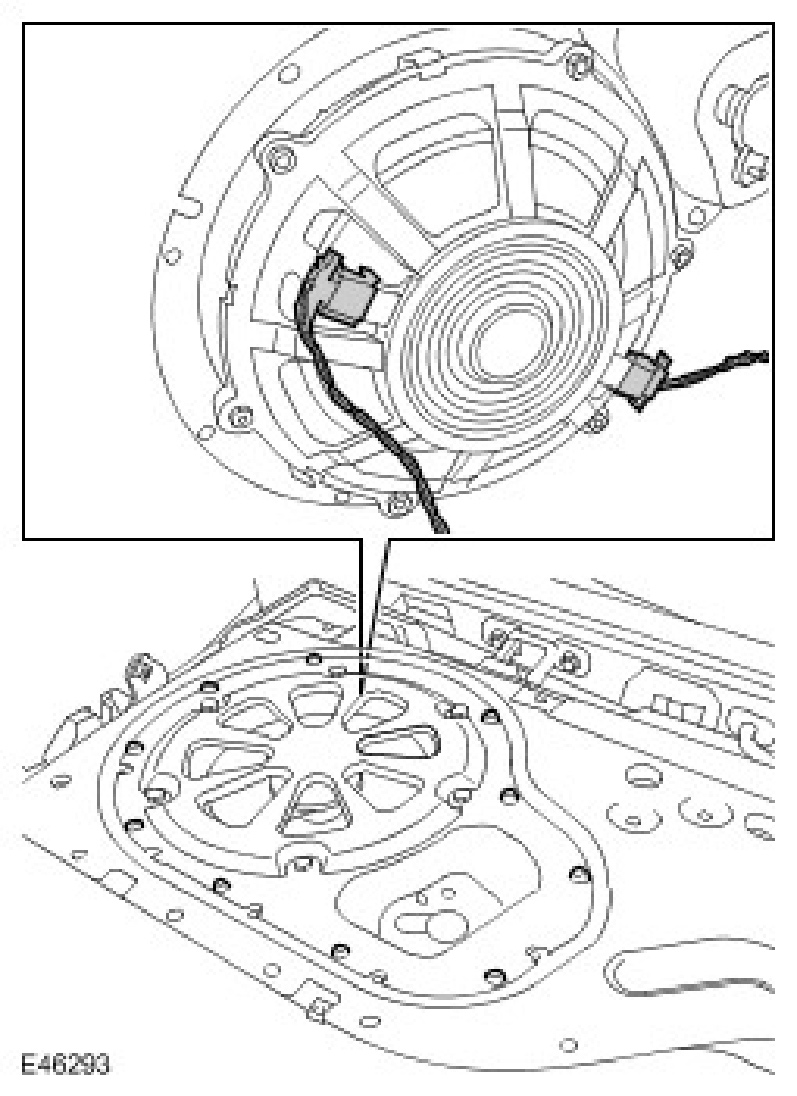 E46293