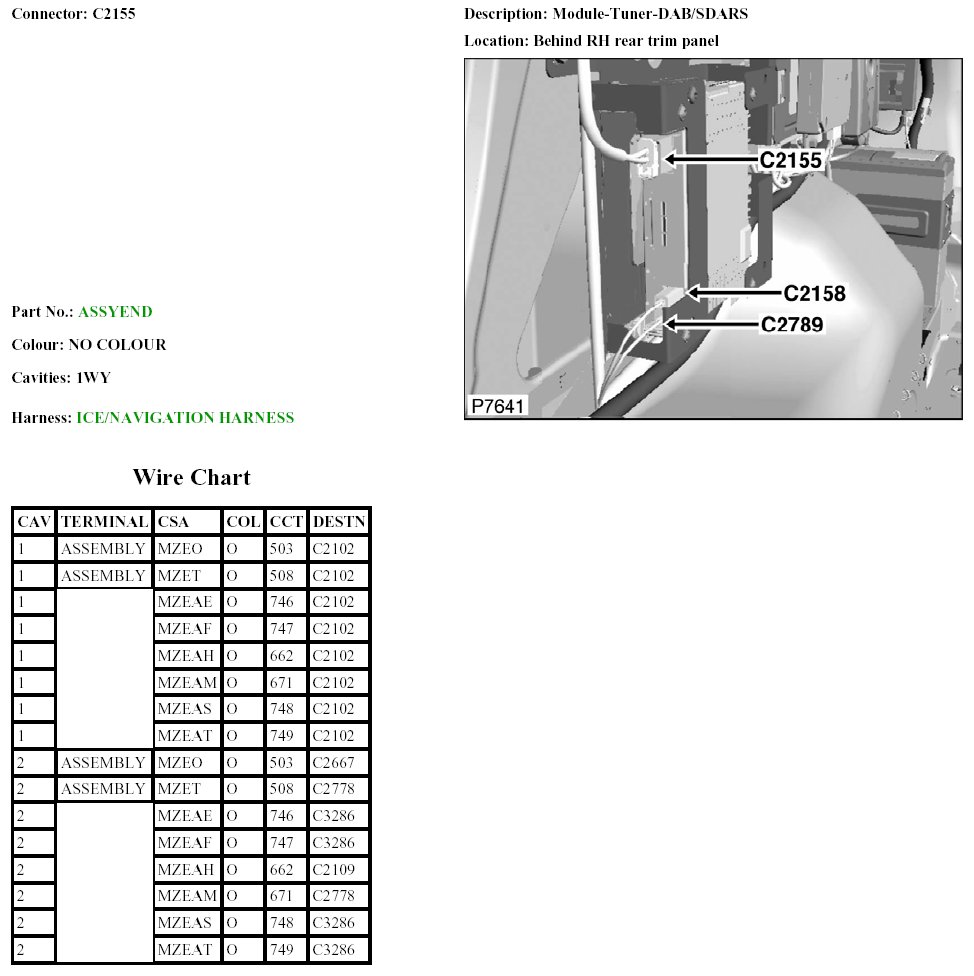 Connector: C2155

Description: Module-Tuner-DAB/SDARS

Location: Behind RH rear trim panel

C2155
C2158
C2789
P7641

Part No.: ASSYEND

Colour: NO COLOUR

Cavities: 1WY

Harness: ICE/NAVIGATION HARNESS

Wire Chart

| CAV | TERMINAL | CSA | COL | CCT | DESTN |
|---|---|---|---|---|---|
| 1 | ASSEMBLY | MZEO | O | 503 | C2102 |
| 1 | ASSEMBLY | MZET | O | 508 | C2102 |
| 1 |  | MZEAE | O | 746 | C2102 |
| 1 |  | MZEAF | O | 747 | C2102 |
| 1 |  | MZEAH | O | 662 | C2102 |
| 1 |  | MZEAM | O | 671 | C2102 |
| 1 |  | MZEAS | O | 748 | C2102 |
| 1 |  | MZEAT | O | 749 | C2102 |
| 2 | ASSEMBLY | MZEO | O | 503 | C2667 |
| 2 | ASSEMBLY | MZET | O | 508 | C2778 |
| 2 |  | MZEAE | O | 746 | C3286 |
| 2 |  | MZEAF | O | 747 | C3286 |
| 2 |  | MZEAH | O | 662 | C2109 |
| 2 |  | MZEAM | O | 671 | C2778 |
| 2 |  | MZEAS | O | 748 | C3286 |
| 2 |  | MZEAT | O | 749 | C3286 |