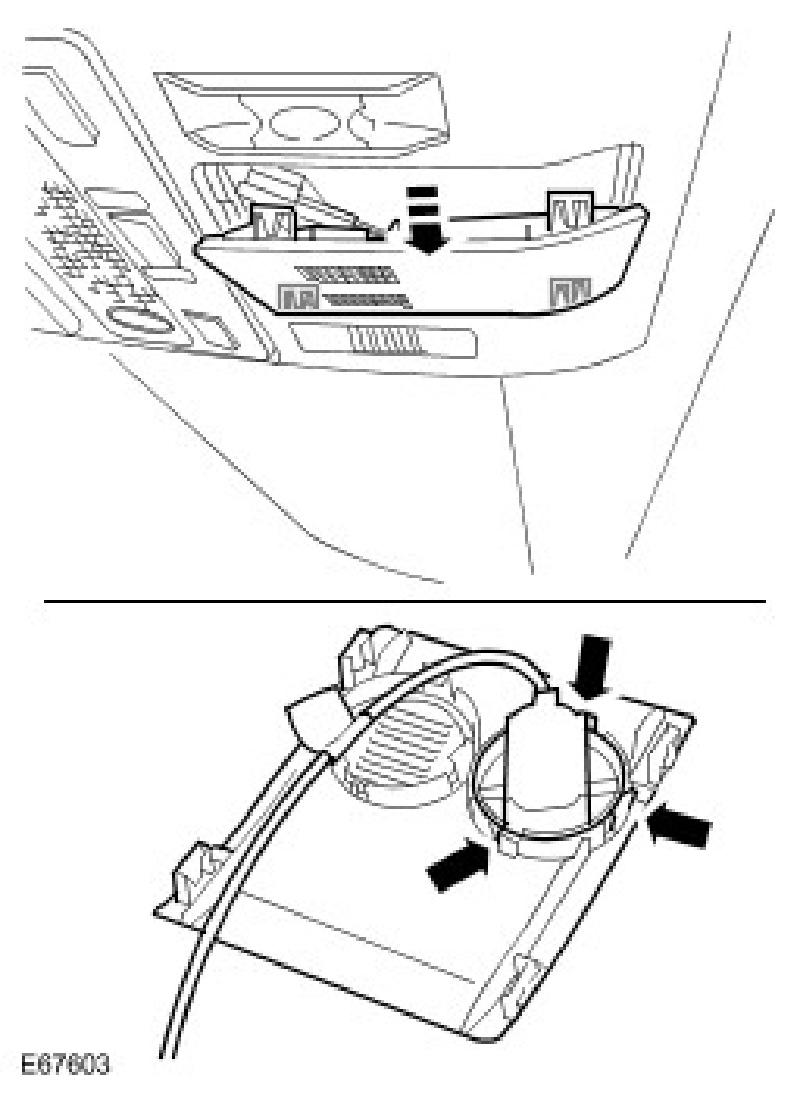 E67603