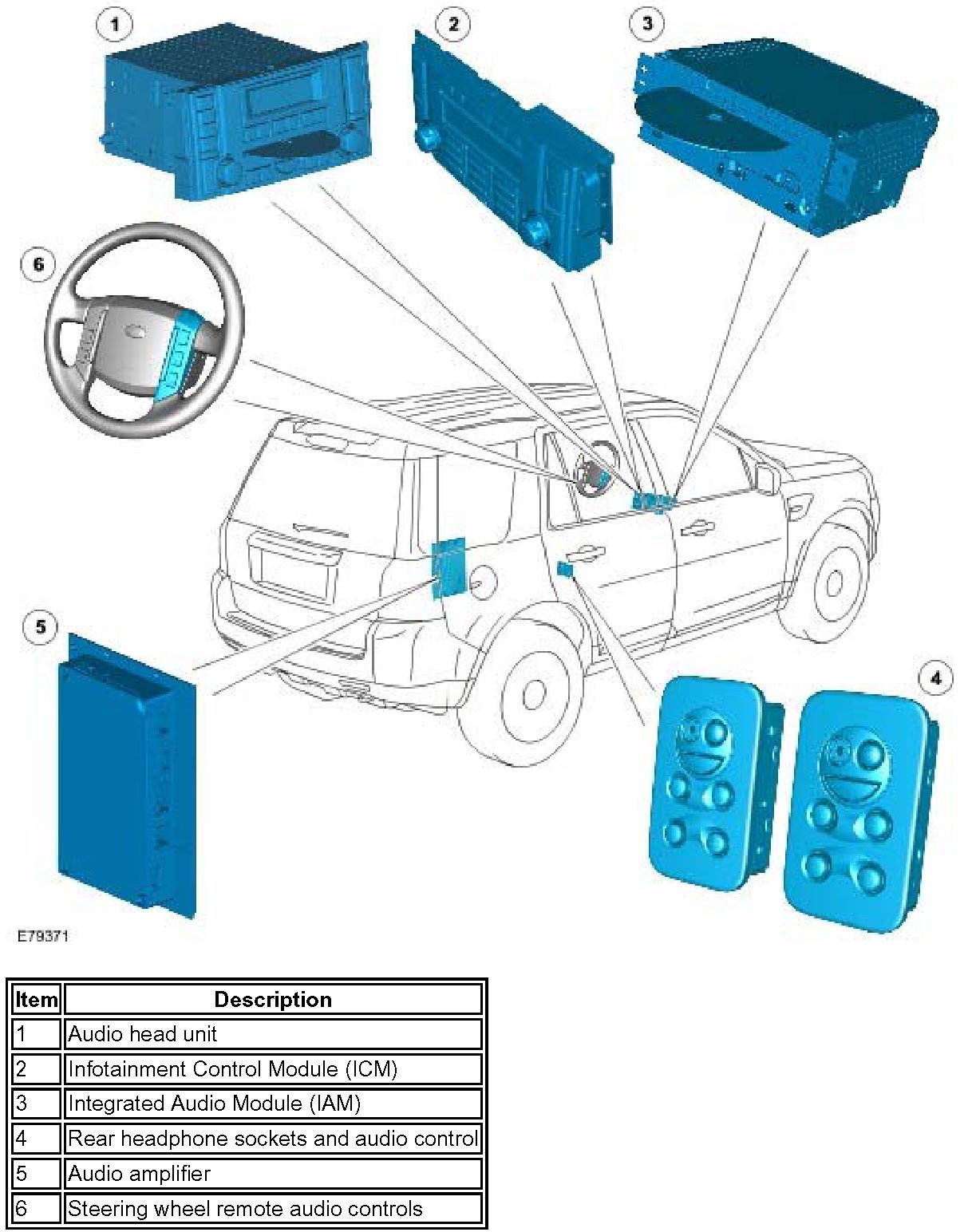 1
2
3
6
5
4
E79371

| Item | Description |
|---|---|
| 1 | Audio head unit |
| 2 | Infotainment Control Module (ICM) |
| 3 | Integrated Audio Module (IAM) |
| 4 | Rear headphone sockets and audio control |
| 5 | Audio amplifier |
| 6 | Steering wheel remote audio controls |