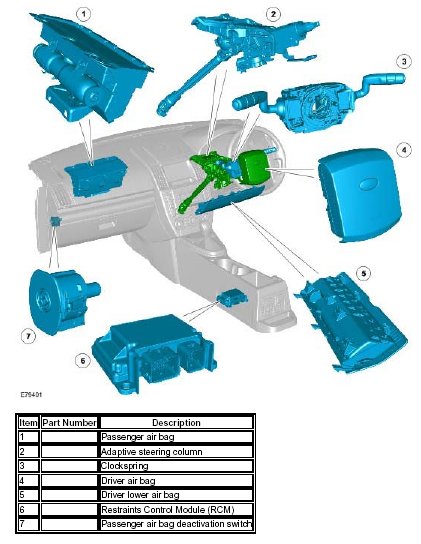 1
2
3
4
5
6
7

E76401

| Item | Part Number | Description |
|---|---|---|
| 1 | | Passenger air bag |
| 2 | | Adaptive steering column |
| 3 | | Clockspring |
| 4 | | Driver air bag |
| 5 | | Driver lower air bag |
| 6 | | Restraints Control Module (RCM) |
| 7 | | Passenger air bag deactivation switch |