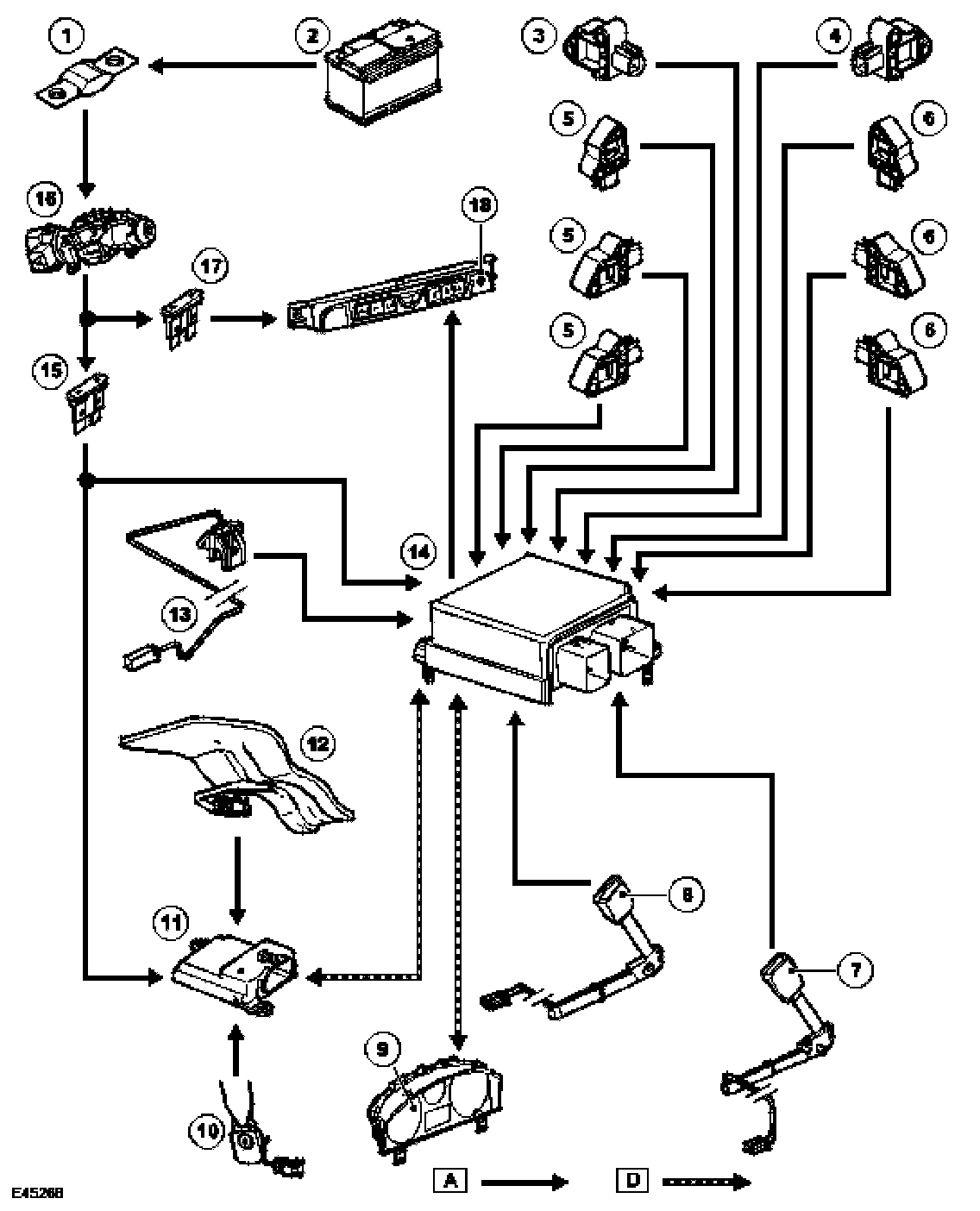 1
2
3
4
5
6
16
18
5
6
17
5
6
15
14
13
12
8
11
7
9
10
A
D
E45268