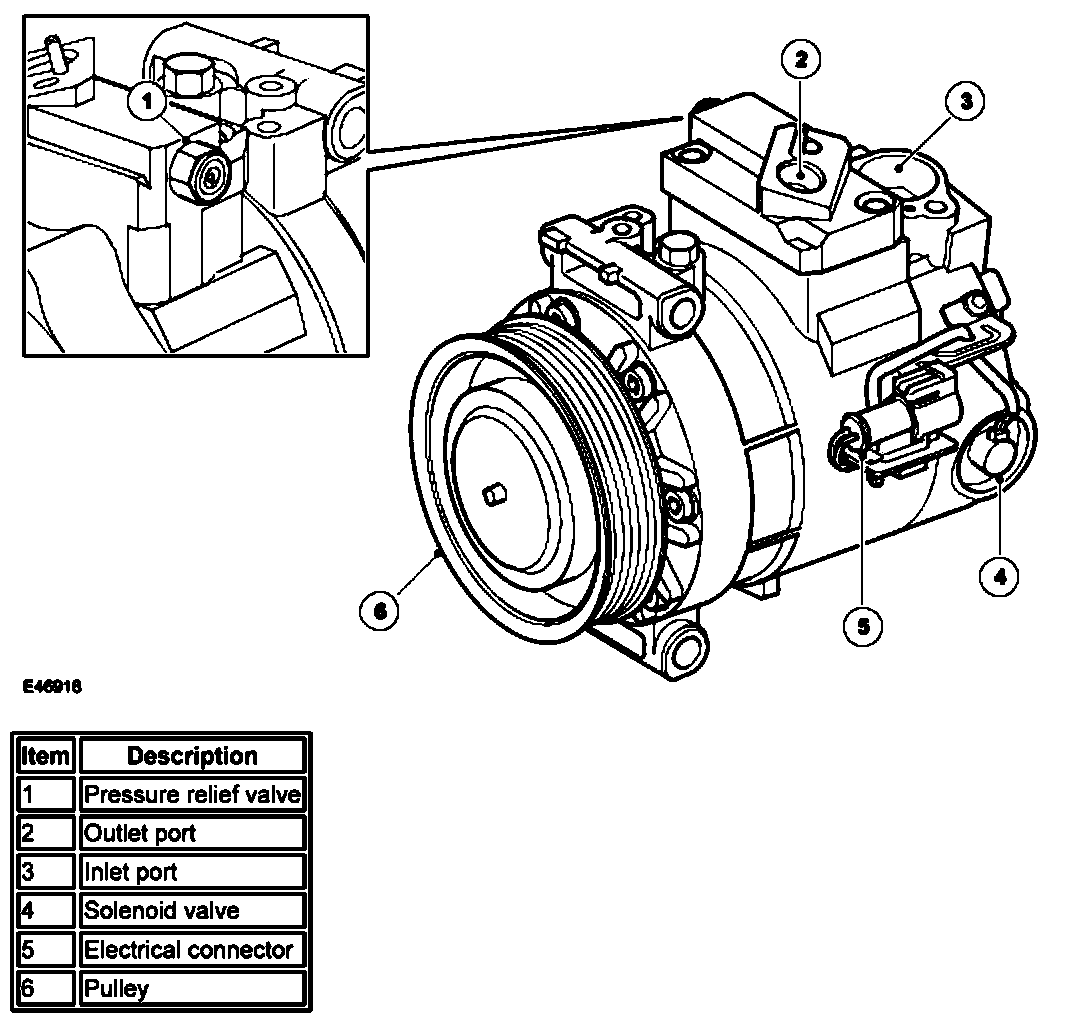 1

2

3

4

5

6

E46918

| Item | Description |
|---|---|
| 1 | Pressure relief valve |
| 2 | Outlet port |
| 3 | Inlet port |
| 4 | Solenoid valve |
| 5 | Electrical connector |
| 6 | Pulley |