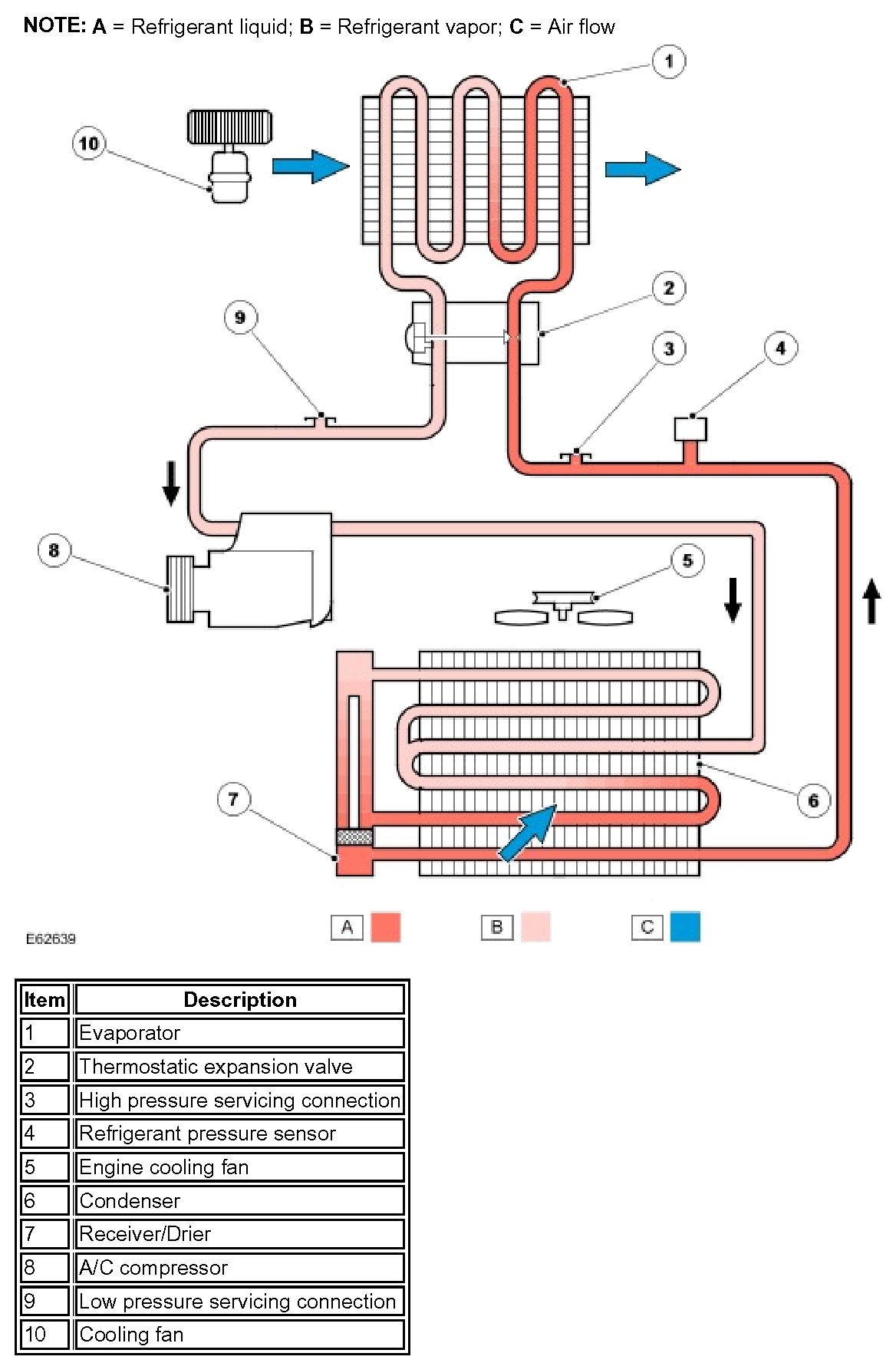 NOTE: A = Refrigerant liquid; B = Refrigerant vapor; C = Air flow

1
10
2
9
3
4
8
5
7
6

E62639

A B C

| Item | Description |
|---|---|
| 1 | Evaporator |
| 2 | Thermostatic expansion valve |
| 3 | High pressure servicing connection |
| 4 | Refrigerant pressure sensor |
| 5 | Engine cooling fan |
| 6 | Condenser |
| 7 | Receiver/Drier |
| 8 | A/C compressor |
| 9 | Low pressure servicing connection |
| 10 | Cooling fan |