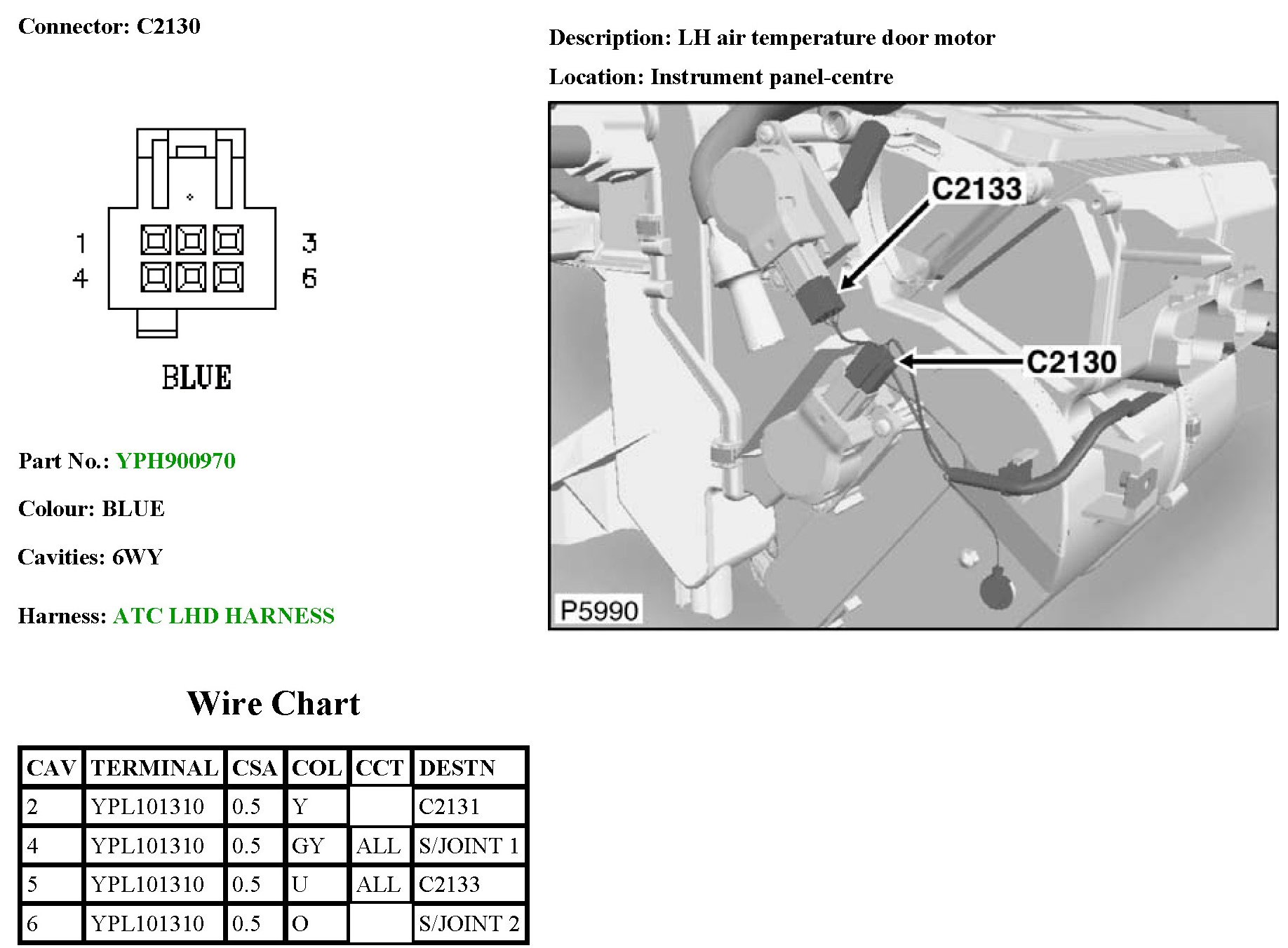 Connector: C2130

1
4
3
6

BLUE

Part No.: YPH900970

Colour: BLUE

Cavities: 6WY

Harness: ATC LHD HARNESS

Description: LH air temperature door motor

Location: Instrument panel-centre

C2133
C2130
P5990

Wire Chart

| CAV | TERMINAL | CSA | COL | CCT | DESTN |
|---|---|---|---|---|---|
| 2 | YPL101310 | 0.5 | Y | | C2131 |
| 4 | YPL101310 | 0.5 | GY | ALL | S/JOINT 1 |
| 5 | YPL101310 | 0.5 | U | ALL | C2133 |
| 6 | YPL101310 | 0.5 | O | | S/JOINT 2 |