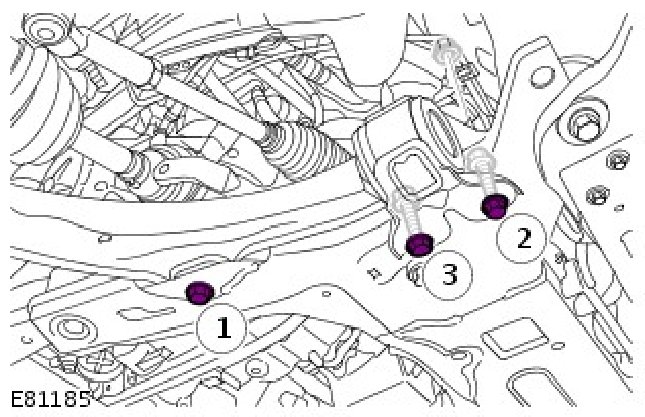 2
3
1
E81185