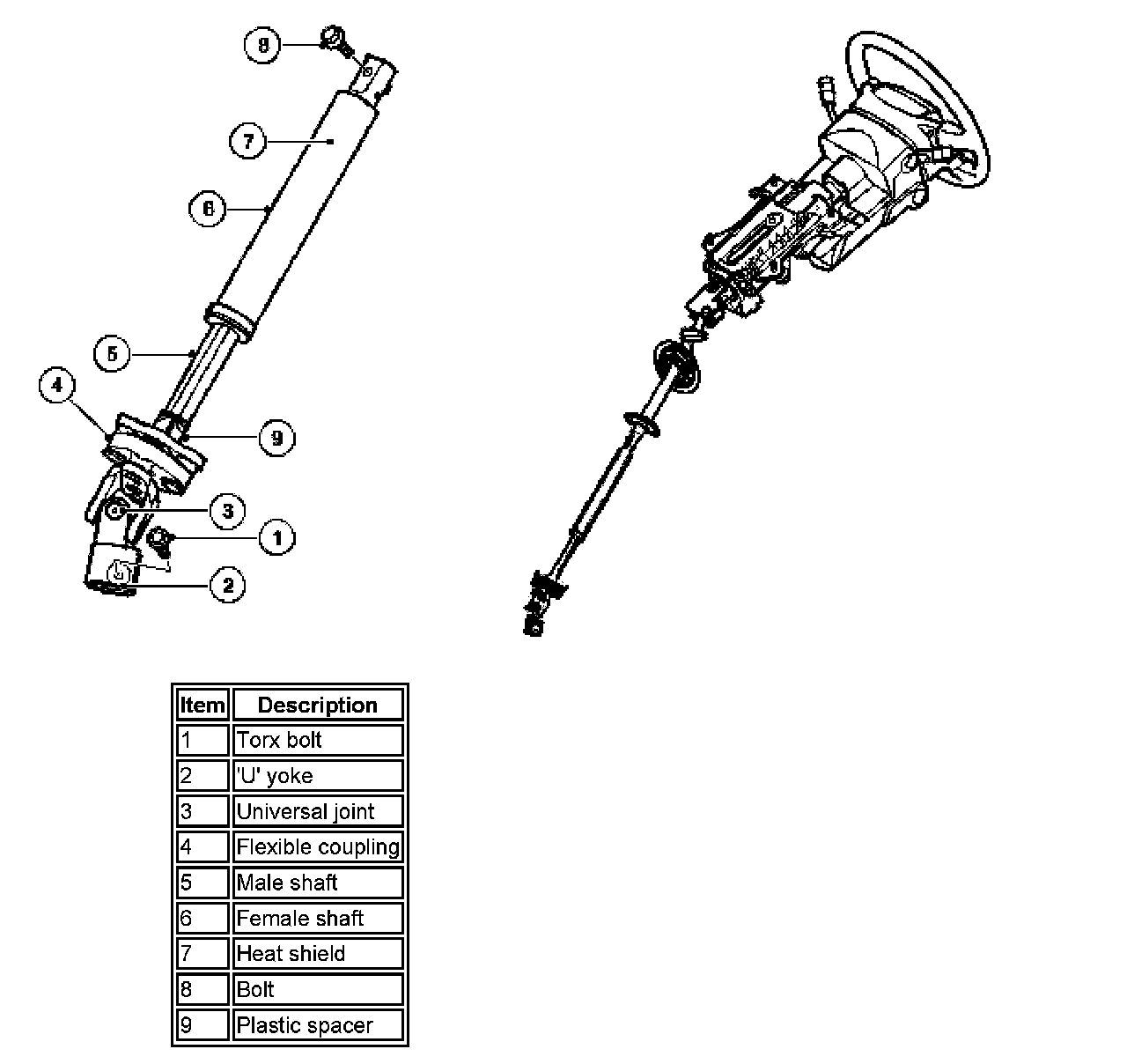 8
7
6
5
4
9
3
1
2

| Item | Description |
|---|---|
| 1 | Torx bolt |
| 2 | 'U' yoke |
| 3 | Universal joint |
| 4 | Flexible coupling |
| 5 | Male shaft |
| 6 | Female shaft |
| 7 | Heat shield |
| 8 | Bolt |
| 9 | Plastic spacer |