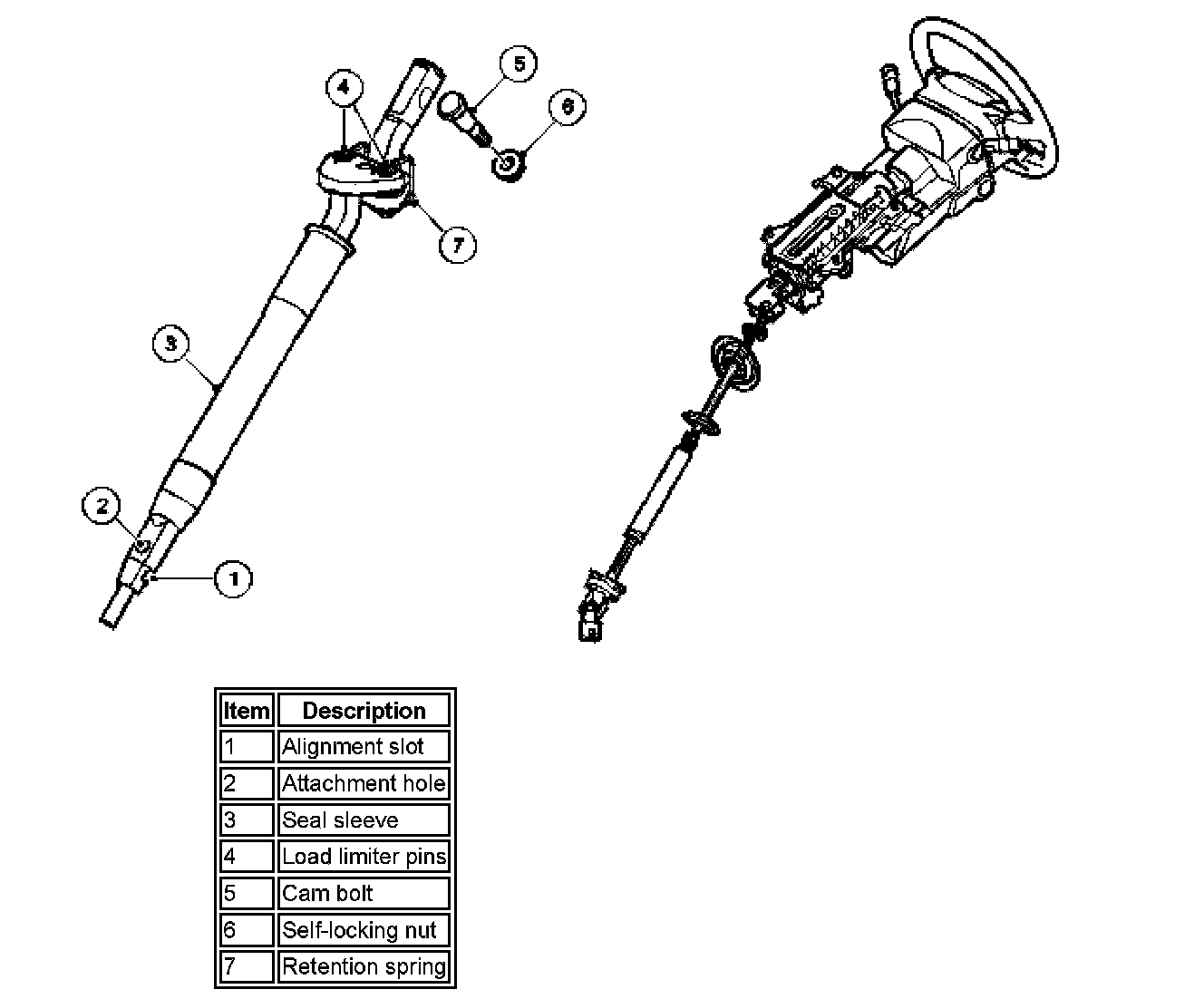 4
5
6
7
3
2
1

| Item | Description |
|---|---|
| 1 | Alignment slot |
| 2 | Attachment hole |
| 3 | Seal sleeve |
| 4 | Load limiter pins |
| 5 | Cam bolt |
| 6 | Self-locking nut |
| 7 | Retention spring |