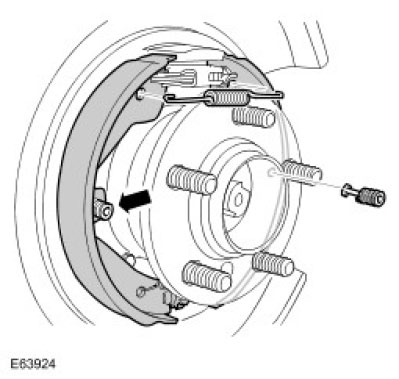 E63924