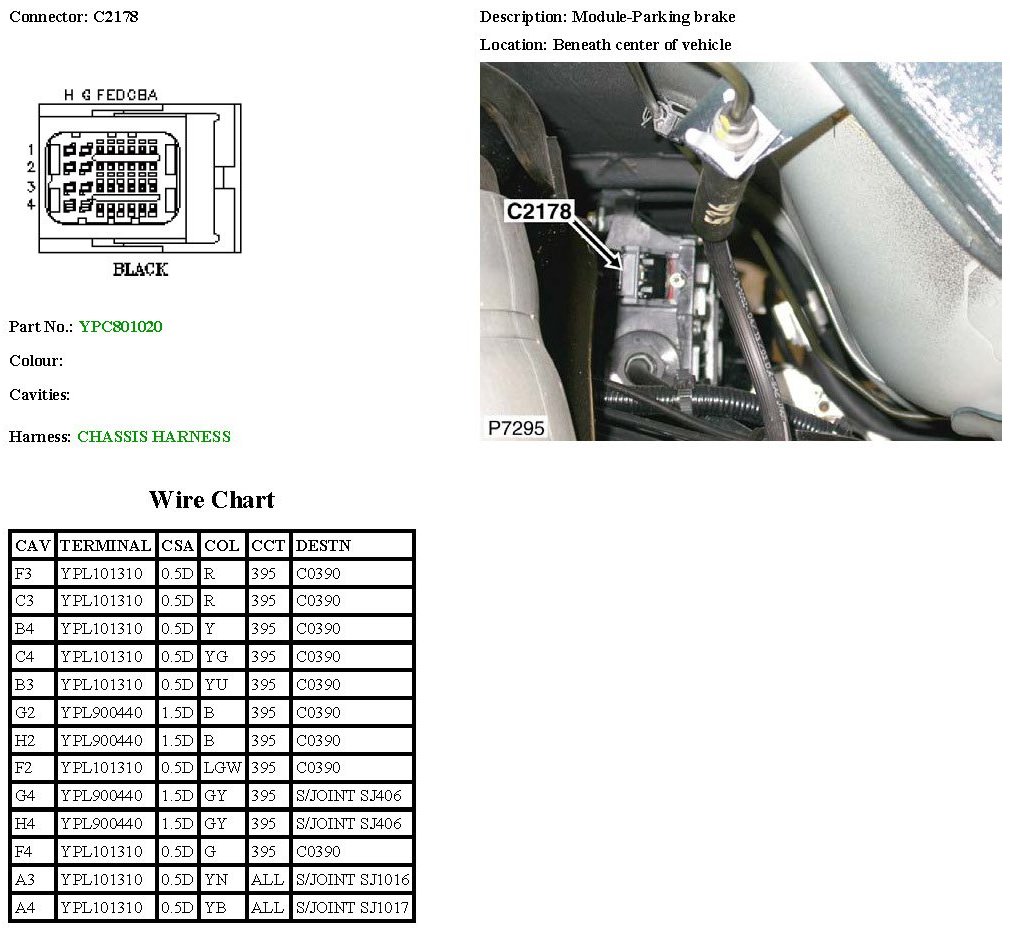 Connector: C2178

H G FEDCBA

1
2
3
4

BLACK

Part No.: YPC801020

Colour:

Cavities:

Harness: CHASSIS HARNESS

Description: Module-Parking brake

Location: Beneath center of vehicle

C2178

P7295

Wire Chart

| CAV | TERMINAL | CSA | COL | CCT | DESTN |
|---|---|---|---|---|---|
| F3 | YPL101310 | 0.5D | R | 395 | C0390 |
| C3 | YPL101310 | 0.5D | R | 395 | C0390 |
| B4 | YPL101310 | 0.5D | Y | 395 | C0390 |
| C4 | YPL101310 | 0.5D | YG | 395 | C0390 |
| B3 | YPL101310 | 0.5D | YU | 395 | C0390 |
| G2 | YPL900440 | 1.5D | B | 395 | C0390 |
| H2 | YPL900440 | 1.5D | B | 395 | C0390 |
| F2 | YPL101310 | 0.5D | LGW | 395 | C0390 |
| G4 | YPL900440 | 1.5D | GY | 395 | S/JOINT SJ406 |
| H4 | YPL900440 | 1.5D | GY | 395 | S/JOINT SJ406 |
| F4 | YPL101310 | 0.5D | G | 395 | C0390 |
| A3 | YPL101310 | 0.5D | YN | ALL | S/JOINT SJ1016 |
| A4 | YPL101310 | 0.5D | YB | ALL | S/JOINT SJ1017 |