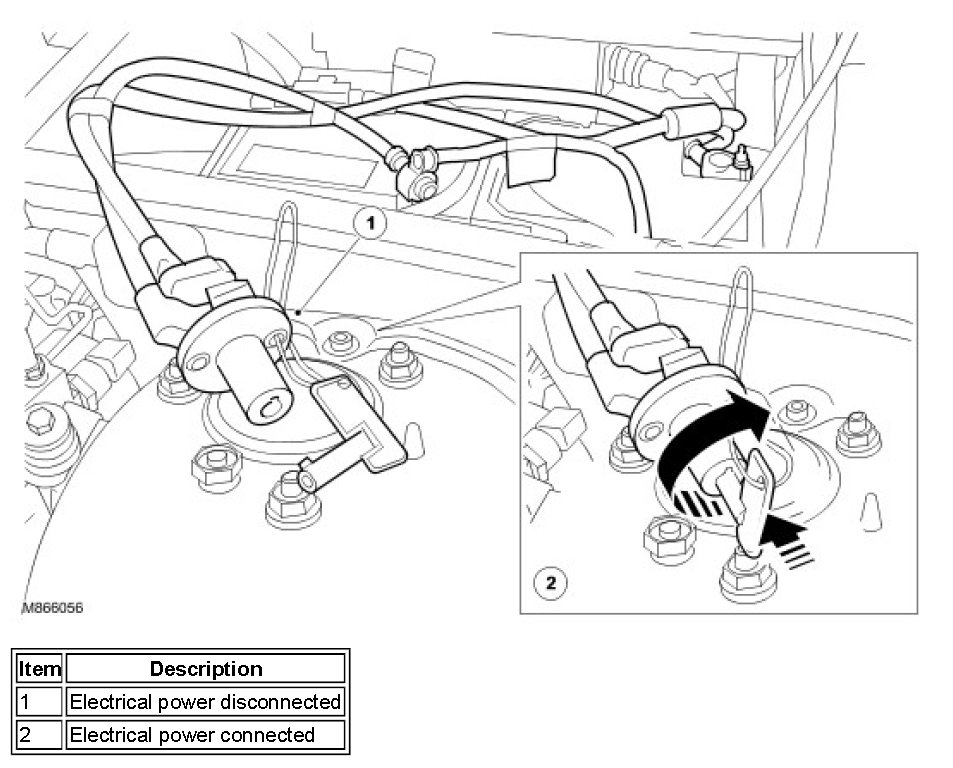 1

2

M866056

| Item | Description |
|---|---|
| 1 | Electrical power disconnected |
| 2 | Electrical power connected |