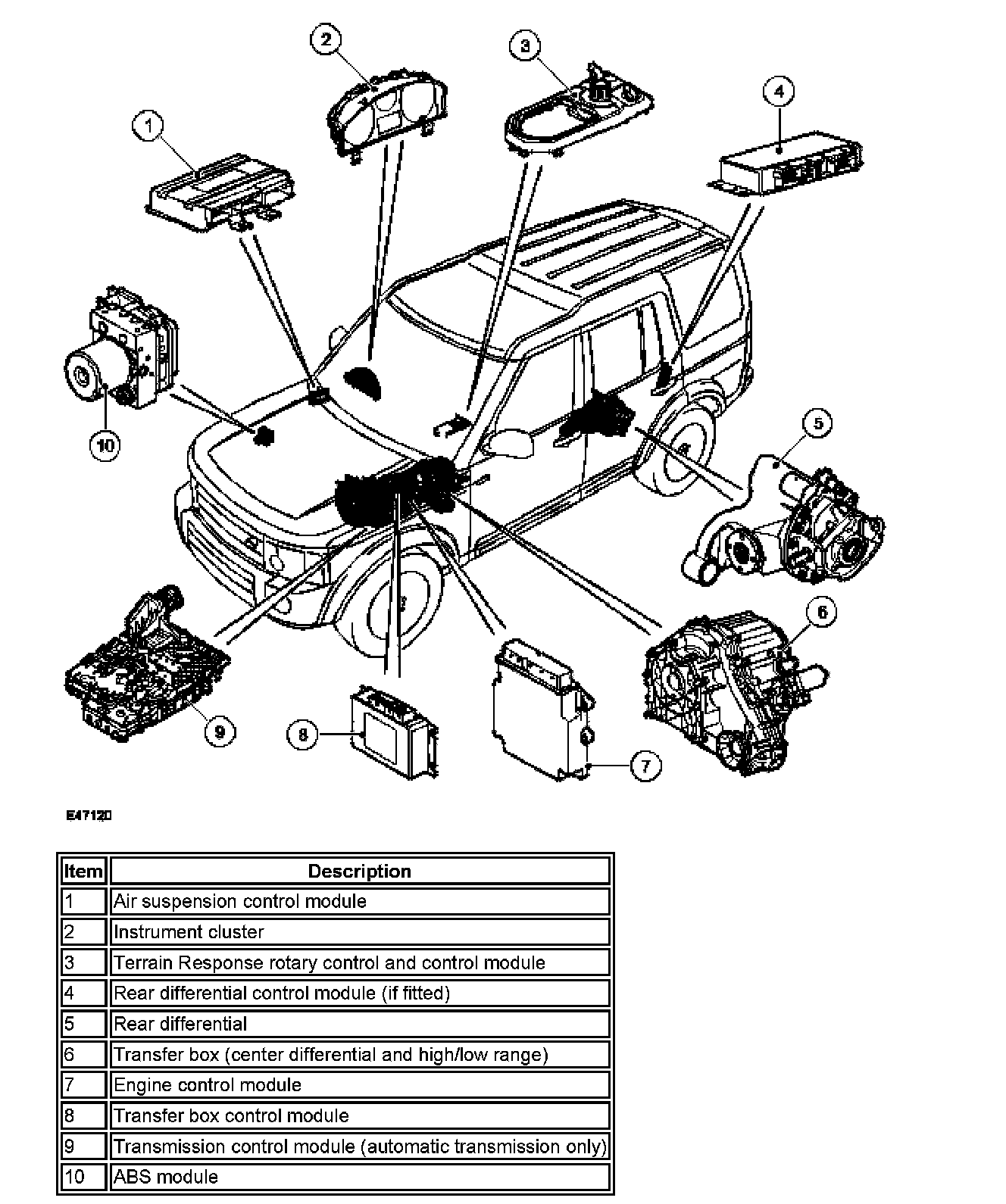 2
3
1
4
10
5
6
9
8
7

E47120

| Item | Description |
|---|---|
| 1 | Air suspension control module |
| 2 | Instrument cluster |
| 3 | Terrain Response rotary control and control module |
| 4 | Rear differential control module (if fitted) |
| 5 | Rear differential |
| 6 | Transfer box (center differential and high/low range) |
| 7 | Engine control module |
| 8 | Transfer box control module |
| 9 | Transmission control module (automatic transmission only) |
| 10 | ABS module |