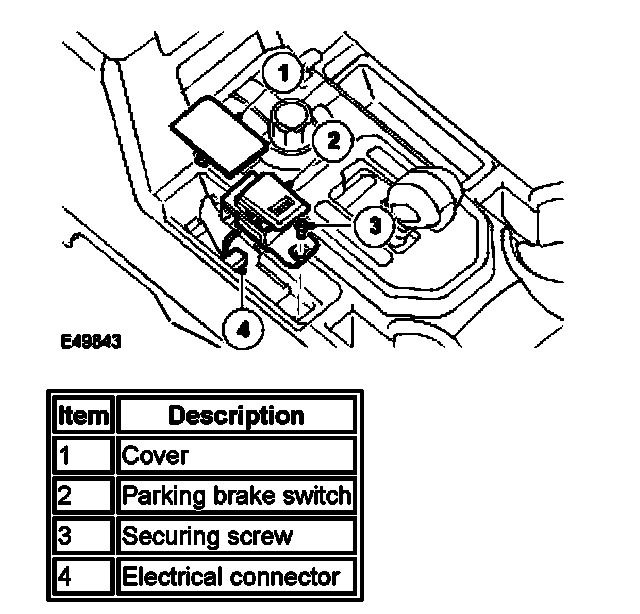 1
2
3
4
E49843

| Item | Description |
|---|---|
| 1 | Cover |
| 2 | Parking brake switch |
| 3 | Securing screw |
| 4 | Electrical connector |