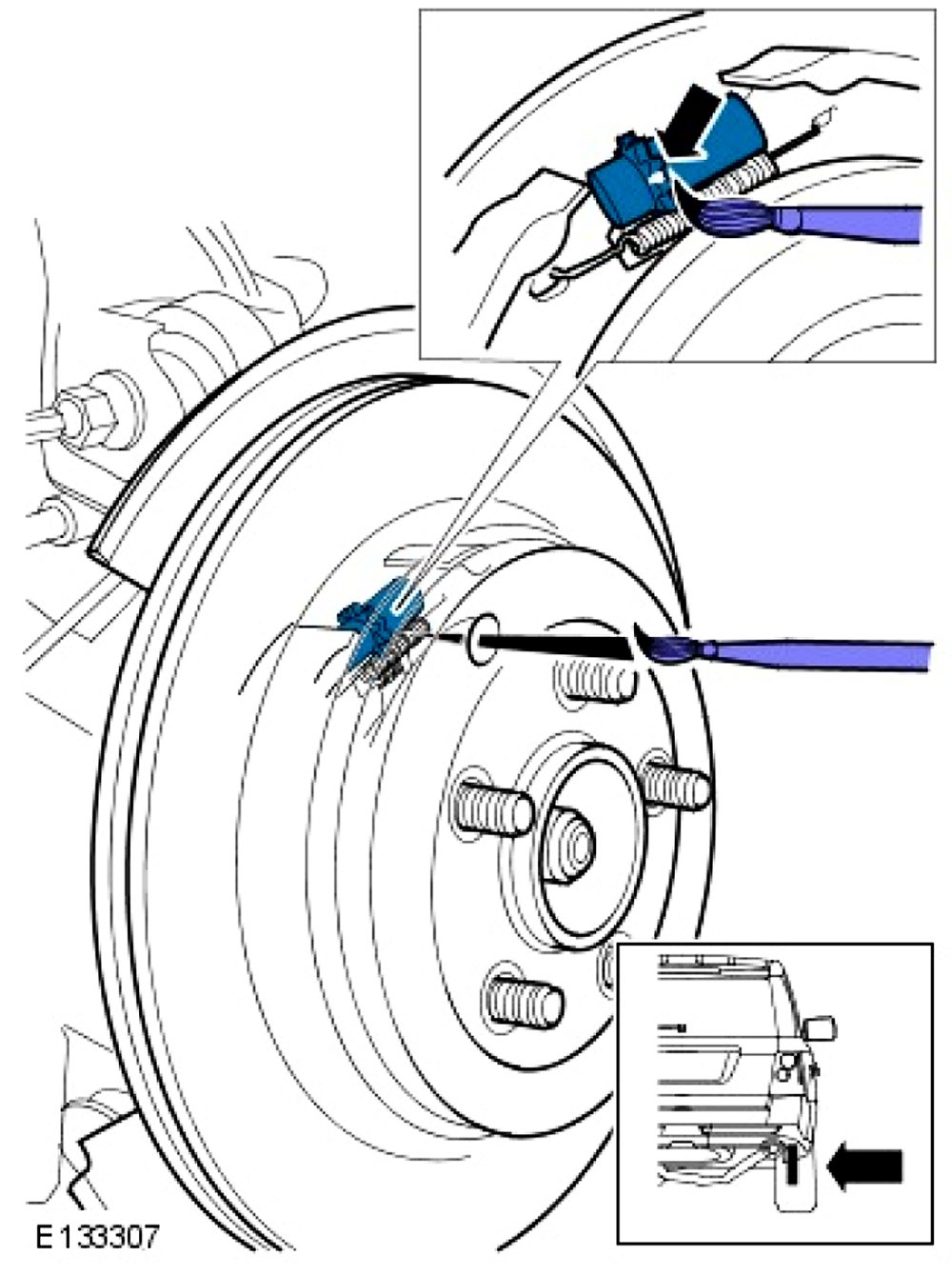 E133307