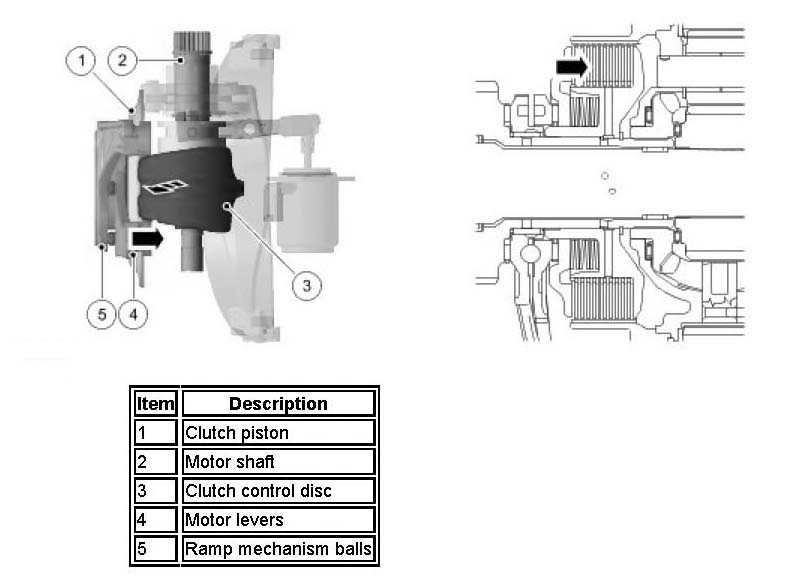 1
2
3
5
4

| Item | Description |
|---|---|
| 1 | Clutch piston |
| 2 | Motor shaft |
| 3 | Clutch control disc |
| 4 | Motor levers |
| 5 | Ramp mechanism balls |