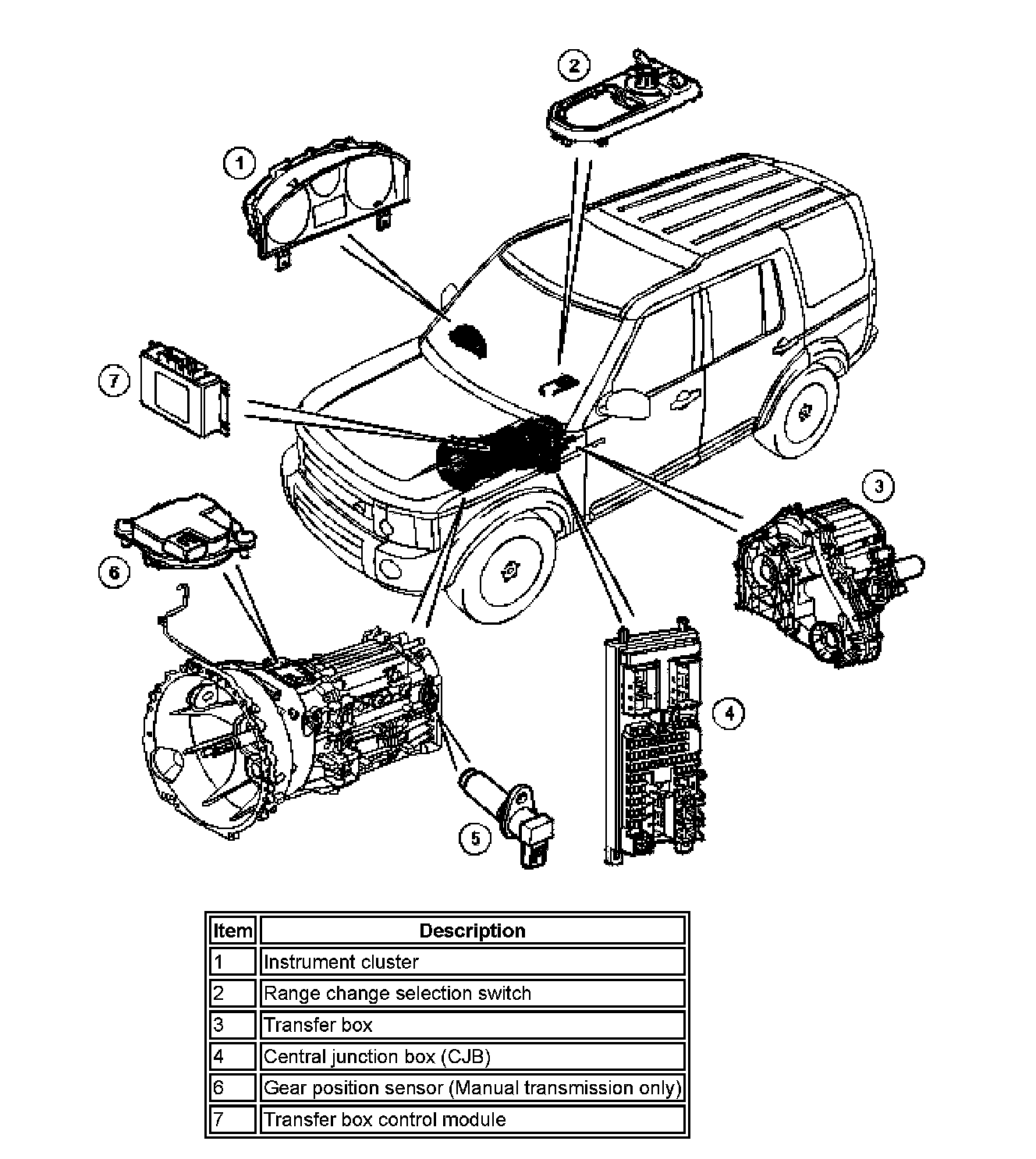 2

1

7

3

6

4

5

| Item | Description |
|---|---|
| 1 | Instrument cluster |
| 2 | Range change selection switch |
| 3 | Transfer box |
| 4 | Central junction box (CJB) |
| 6 | Gear position sensor (Manual transmission only) |
| 7 | Transfer box control module |