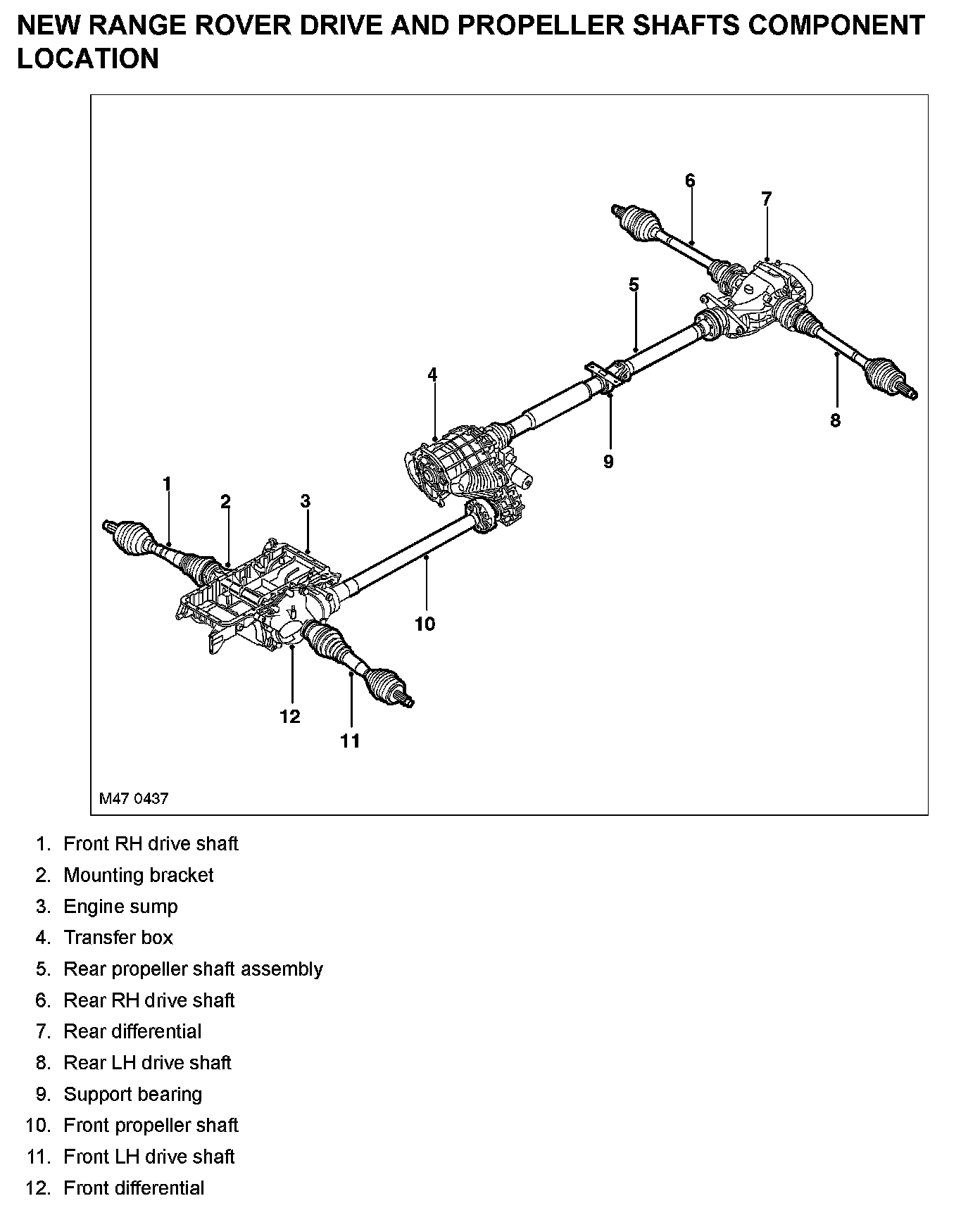 NEW RANGE ROVER DRIVE AND PROPELLER SHAFTS COMPONENT LOCATION

6
7
5
4
8
9
1
2
3
10
12
11

M47 0437

1. Front RH drive shaft
2. Mounting bracket
3. Engine sump
4. Transfer box
5. Rear propeller shaft assembly
6. Rear RH drive shaft
7. Rear differential
8. Rear LH drive shaft
9. Support bearing
10. Front propeller shaft
11. Front LH drive shaft
12. Front differential