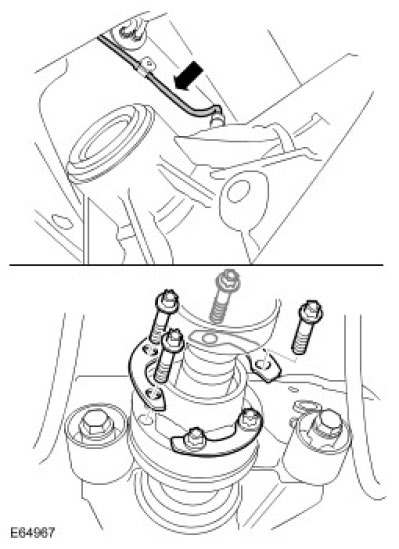 E64967