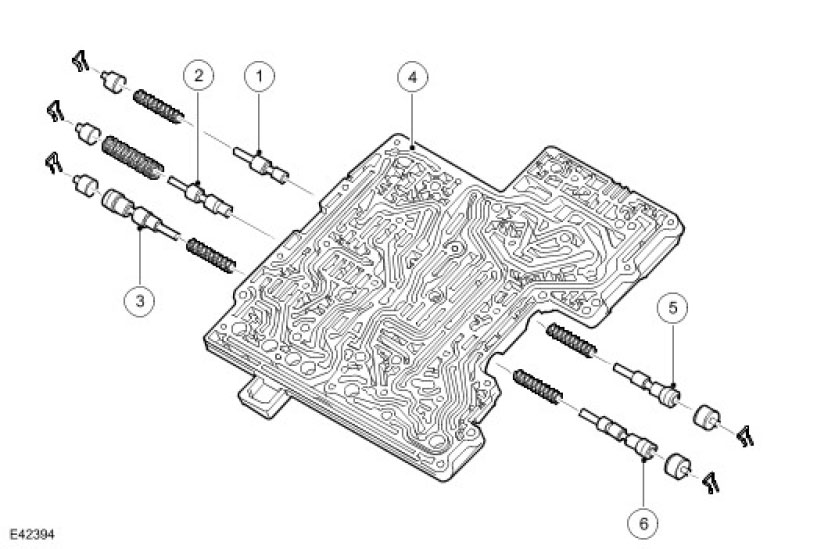 2
1
4
3
5
6
E42394