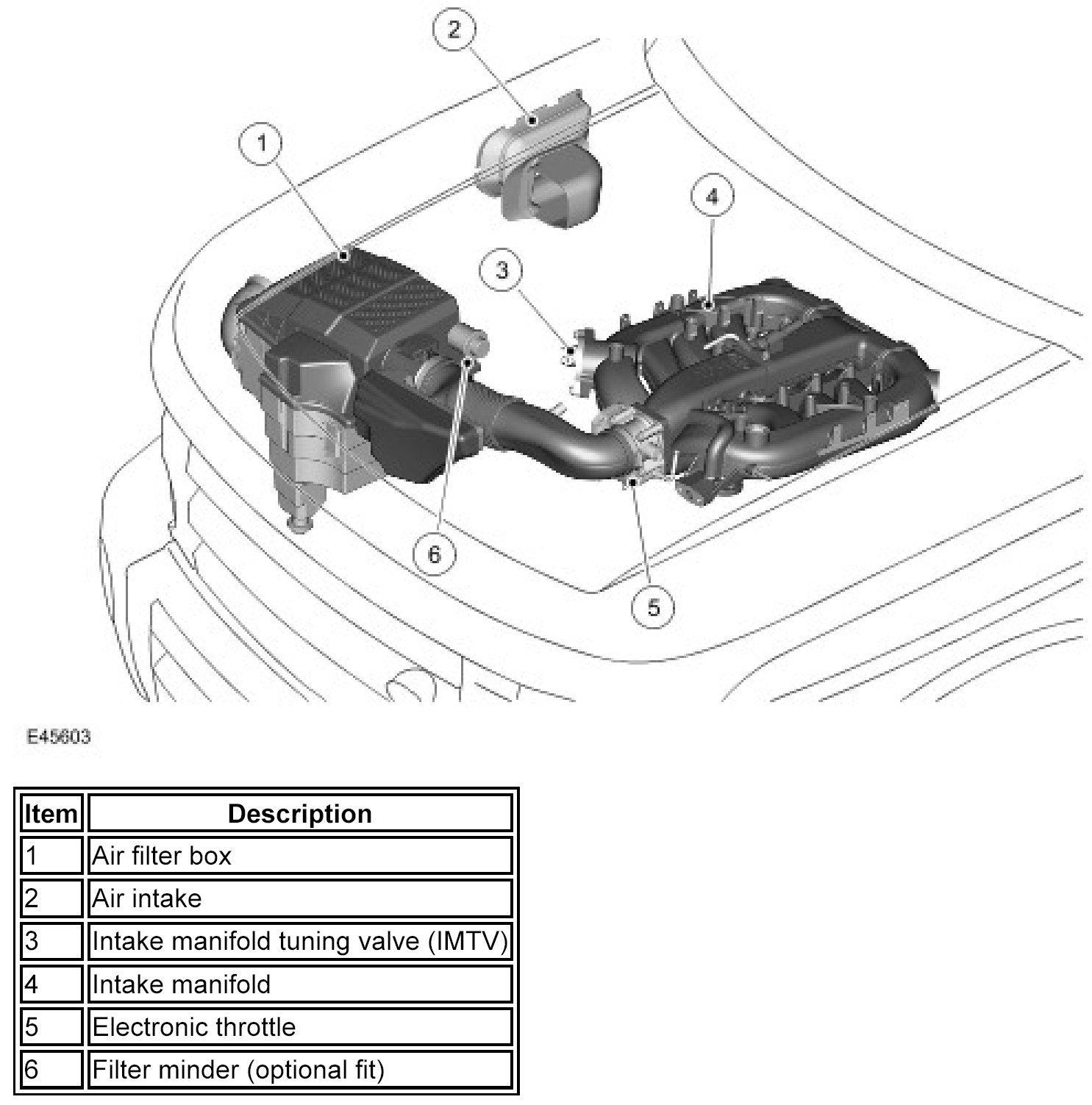 2
1
4
3
6
5

E45603

| Item | Description |
|---|---|
| 1 | Air filter box |
| 2 | Air intake |
| 3 | Intake manifold tuning valve (IMTV) |
| 4 | Intake manifold |
| 5 | Electronic throttle |
| 6 | Filter minder (optional fit) |