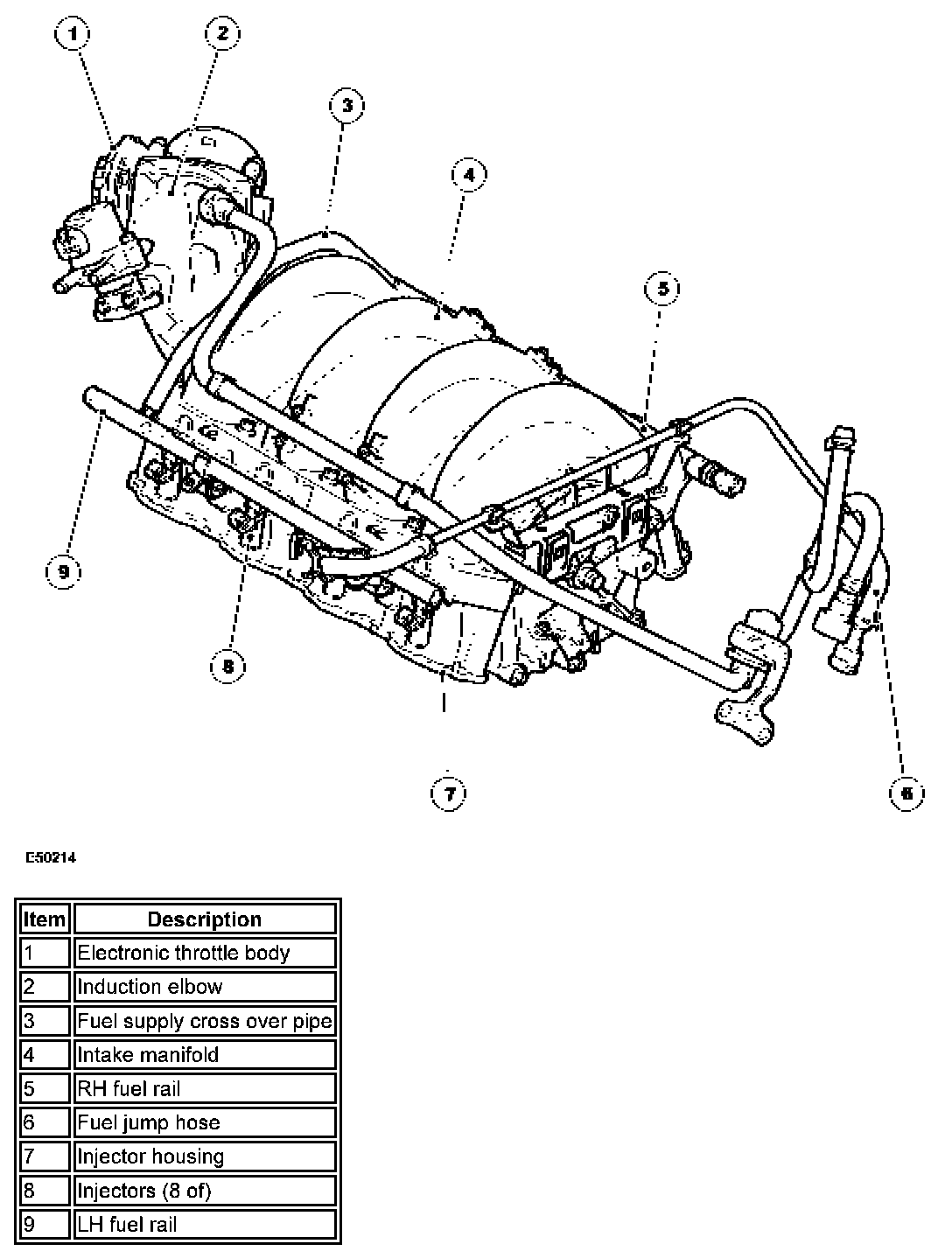 1
2
3
4
5
9
8
7
6

E50214

| Item | Description |
|---|---|
| 1 | Electronic throttle body |
| 2 | Induction elbow |
| 3 | Fuel supply cross over pipe |
| 4 | Intake manifold |
| 5 | RH fuel rail |
| 6 | Fuel jump hose |
| 7 | Injector housing |
| 8 | Injectors (8 of) |
| 9 | LH fuel rail |