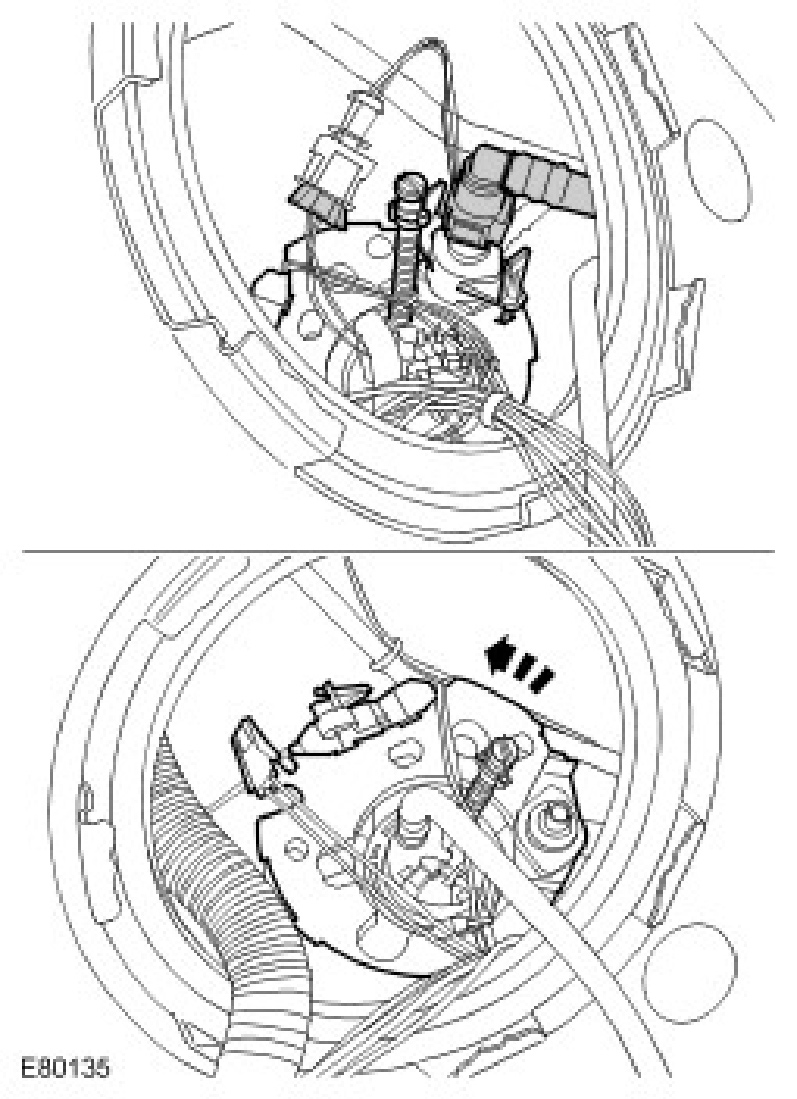 E80135