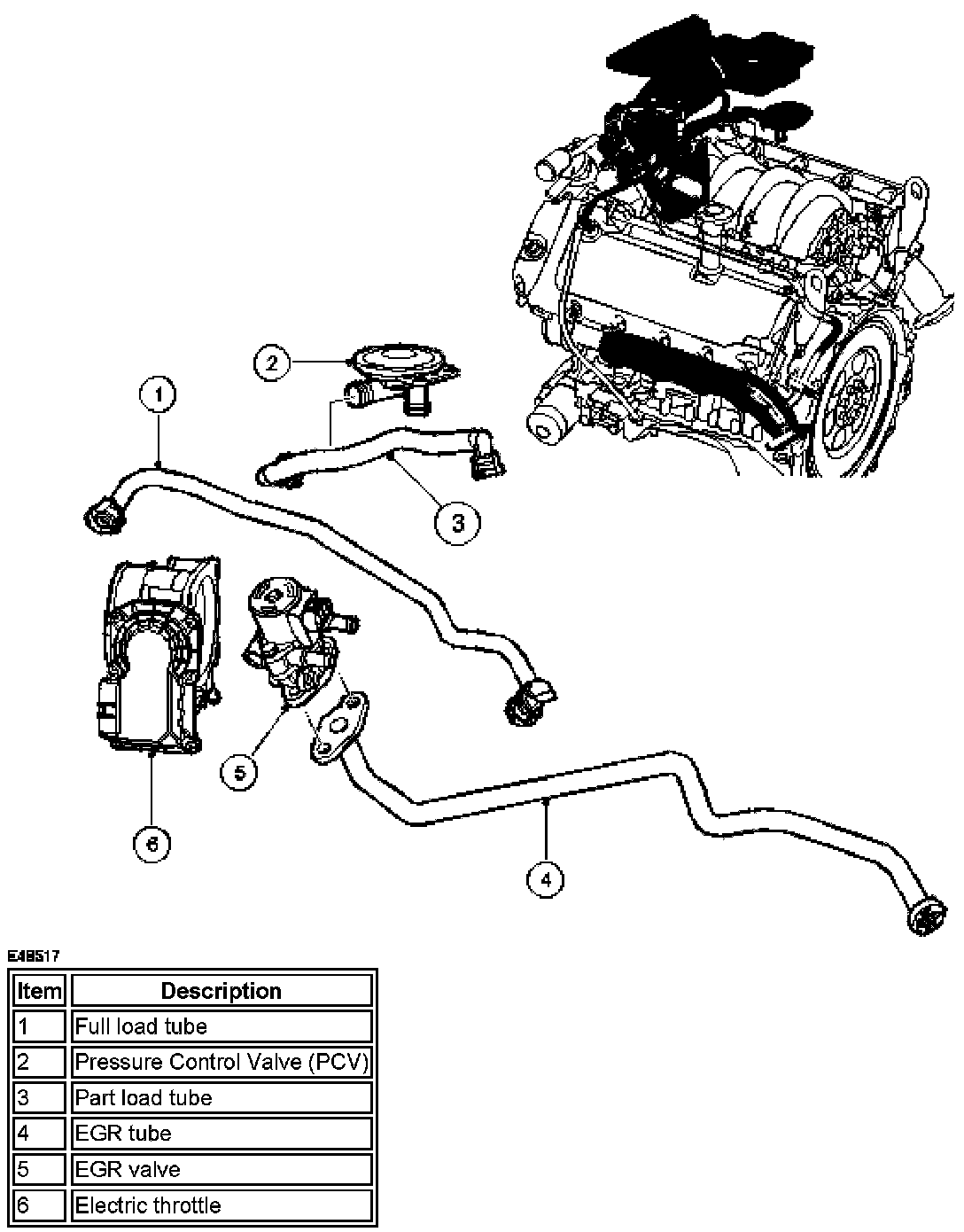 2

1

3

5

6

4

E48517

| Item | Description |
|---|---|
| 1 | Full load tube |
| 2 | Pressure Control Valve (PCV) |
| 3 | Part load tube |
| 4 | EGR tube |
| 5 | EGR valve |
| 6 | Electric throttle |