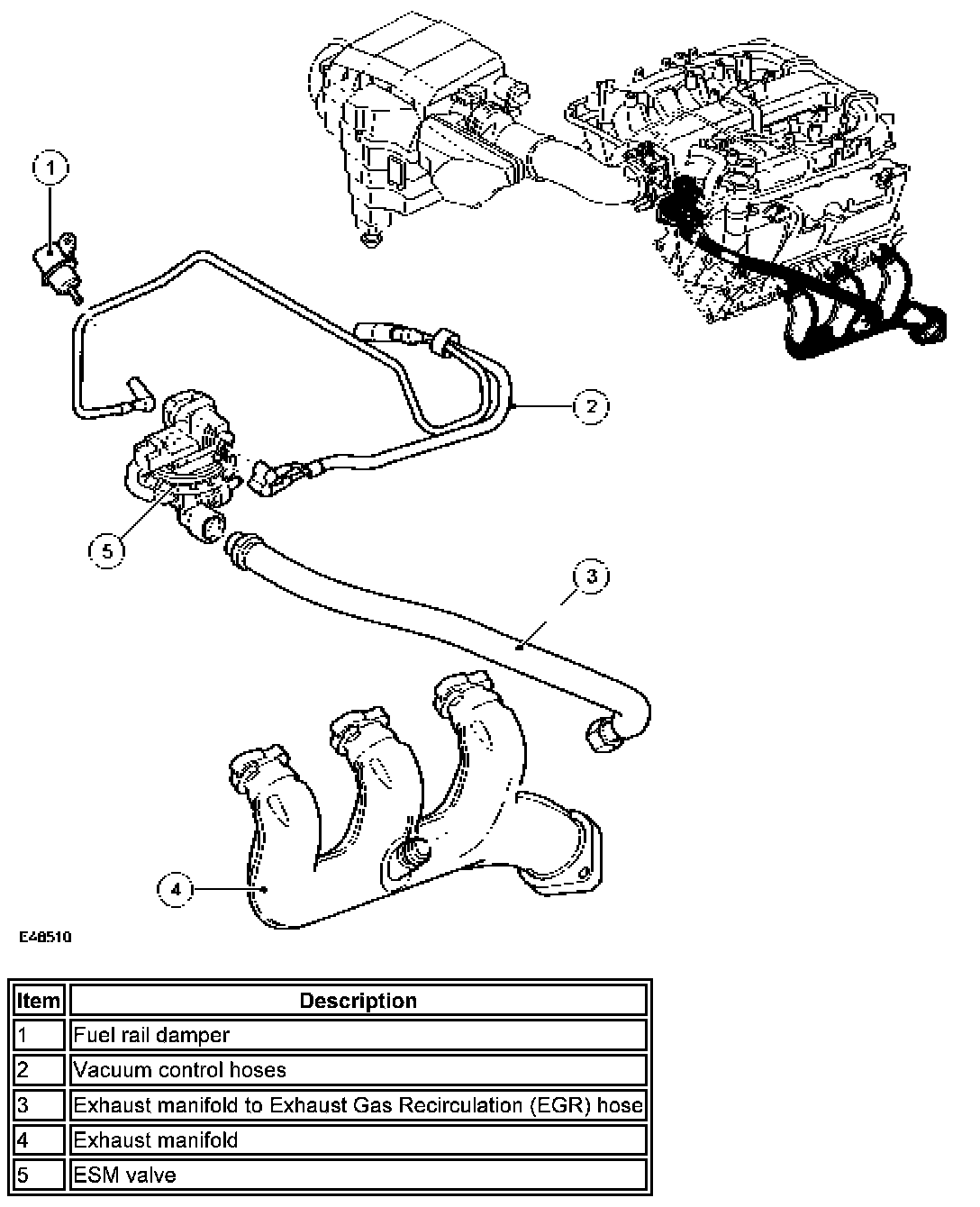 1

2

5

3

4

E48510

| Item | Description |
|---|---|
| 1 | Fuel rail damper |
| 2 | Vacuum control hoses |
| 3 | Exhaust manifold to Exhaust Gas Recirculation (EGR) hose |
| 4 | Exhaust manifold |
| 5 | ESM valve |