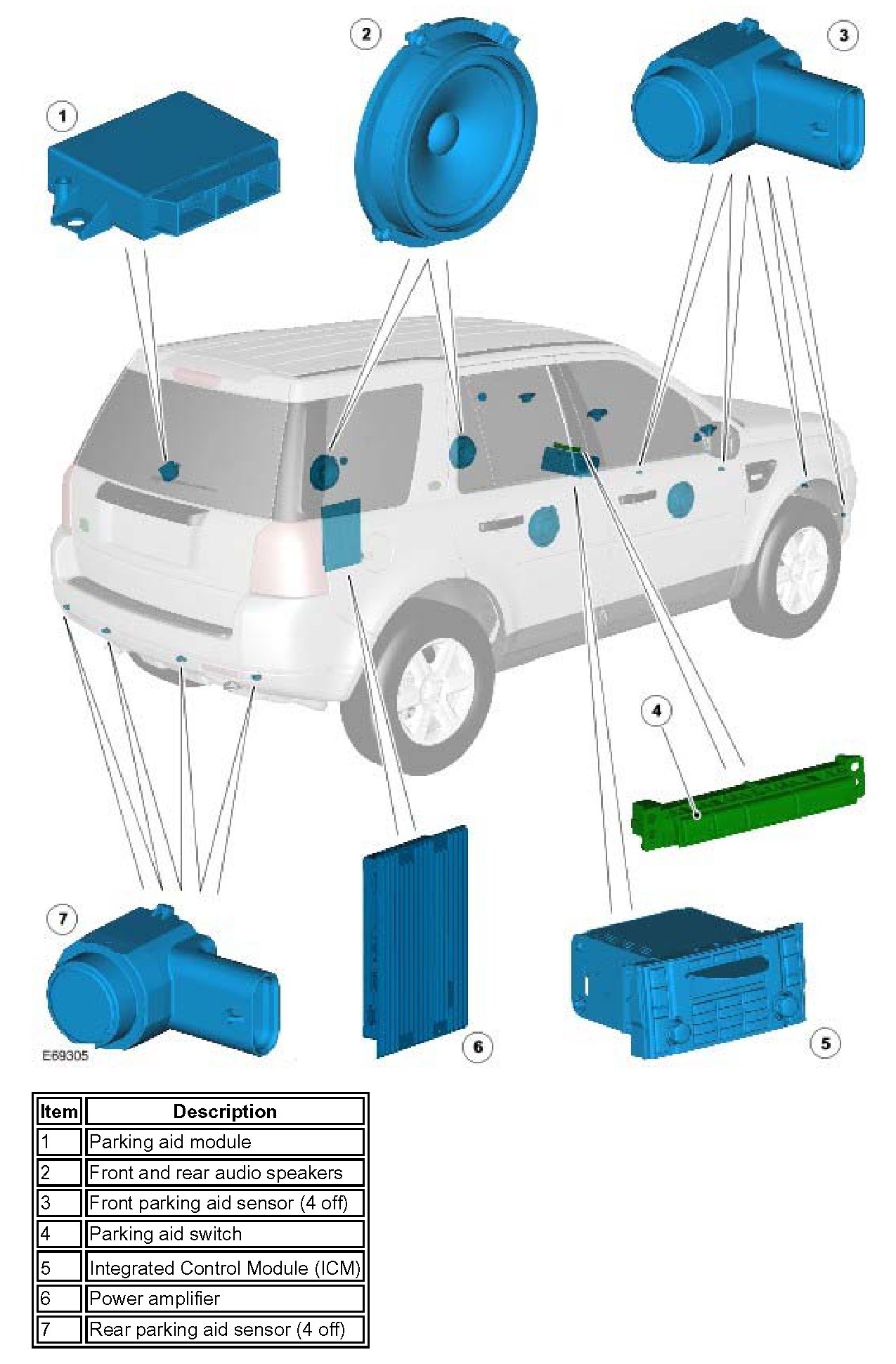 2

3

1

4

7

6

5

E69305

| Item | Description |
|---|---|
| 1 | Parking aid module |
| 2 | Front and rear audio speakers |
| 3 | Front parking aid sensor (4 off) |
| 4 | Parking aid switch |
| 5 | Integrated Control Module (ICM) |
| 6 | Power amplifier |
| 7 | Rear parking aid sensor (4 off) |