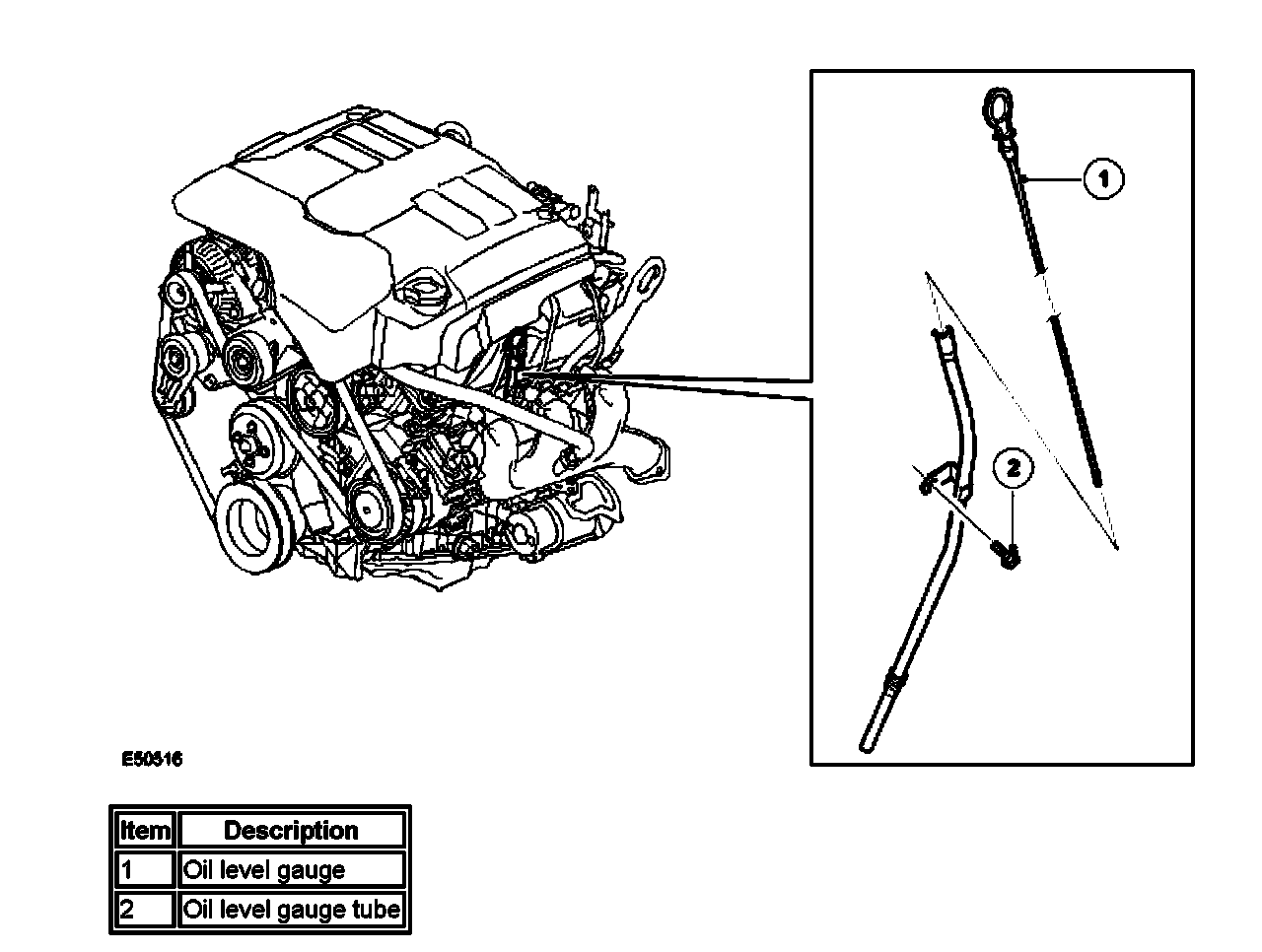 1

2

E50516

| Item | Description |
|---|---|
| 1 | Oil level gauge |
| 2 | Oil level gauge tube |