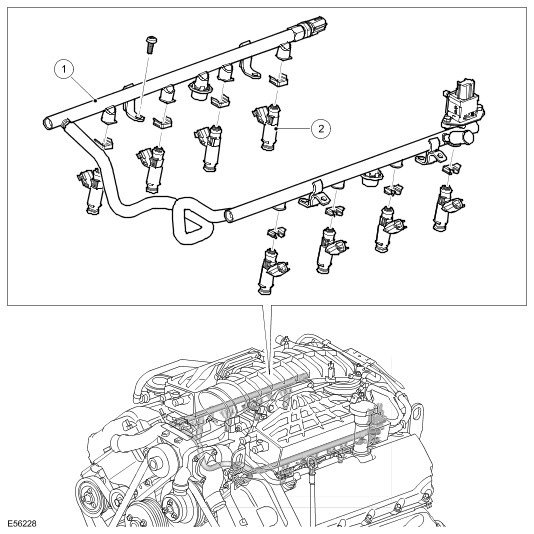 1
2
E56228