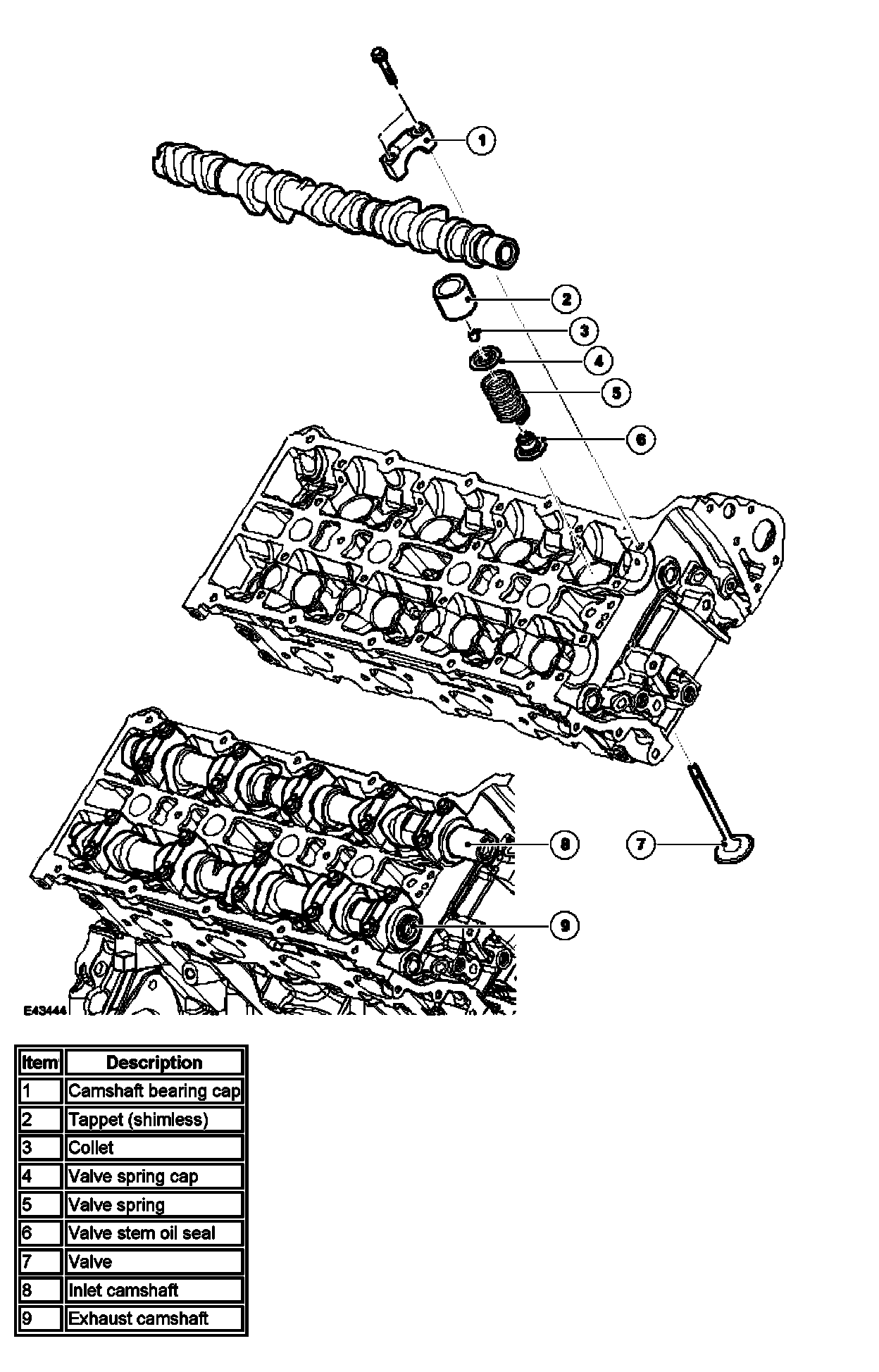 1
2
3
4
5
6
8
7
9
E43444

| Item | Description |
|---|---|
| 1 | Camshaft bearing cap |
| 2 | Tappet (shimless) |
| 3 | Collet |
| 4 | Valve spring cap |
| 5 | Valve spring |
| 6 | Valve stem oil seal |
| 7 | Valve |
| 8 | Inlet camshaft |
| 9 | Exhaust camshaft |