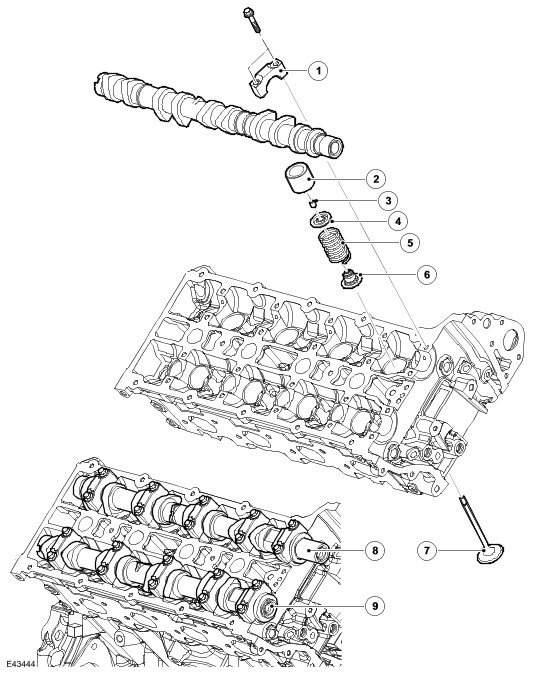 1
2
3
4
5
6
7
8
9
E43444