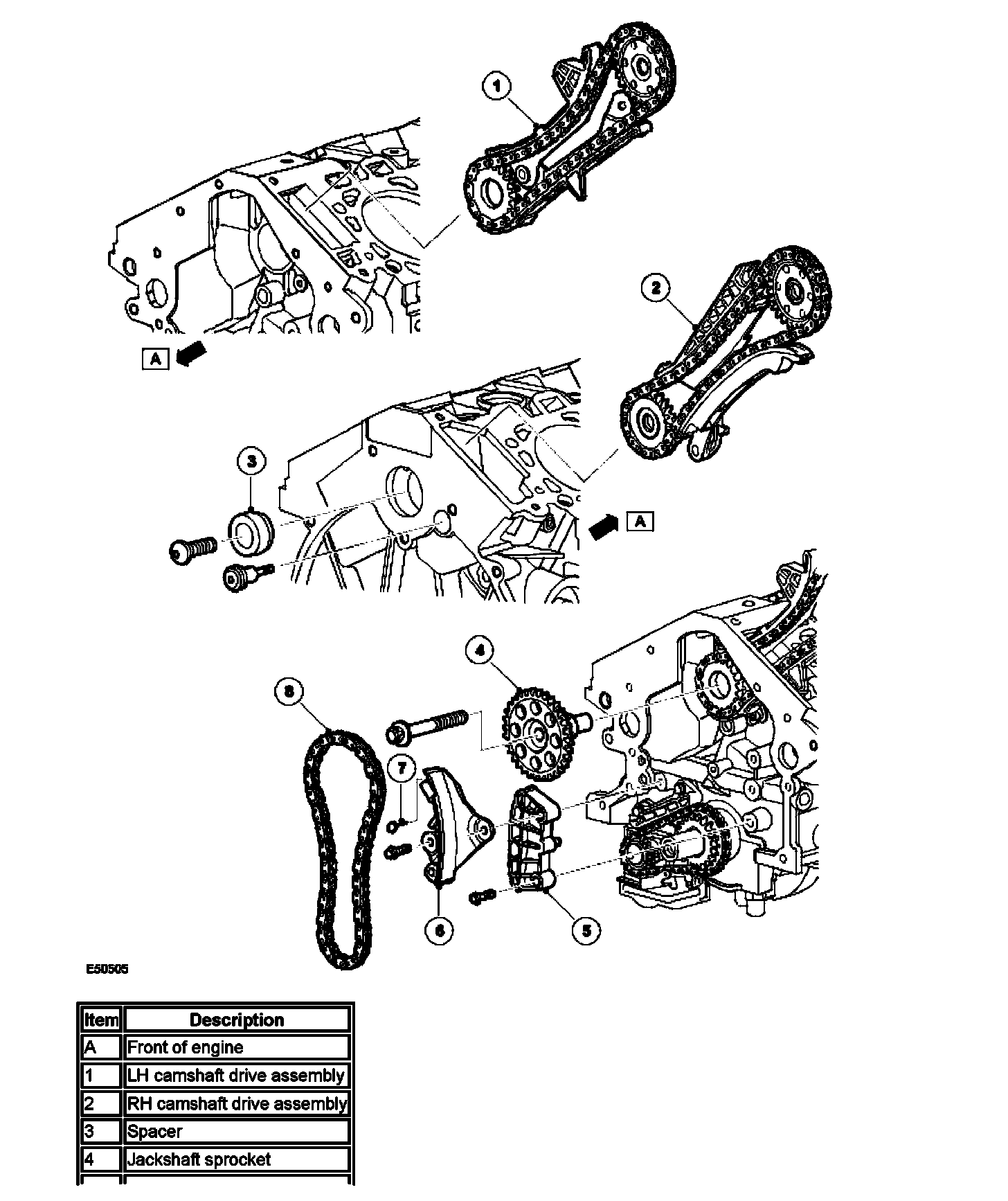 1

2

A

3

A

4

8

7

6

5

E50505

| Item | Description |
|---|---|
| A | Front of engine |
| 1 | LH camshaft drive assembly |
| 2 | RH camshaft drive assembly |
| 3 | Spacer |
| 4 | Jackshaft sprocket |