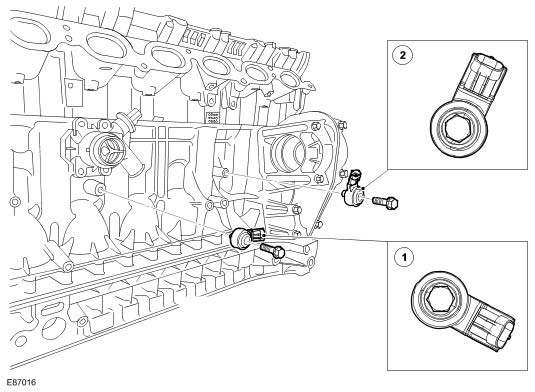 2

1

E87016