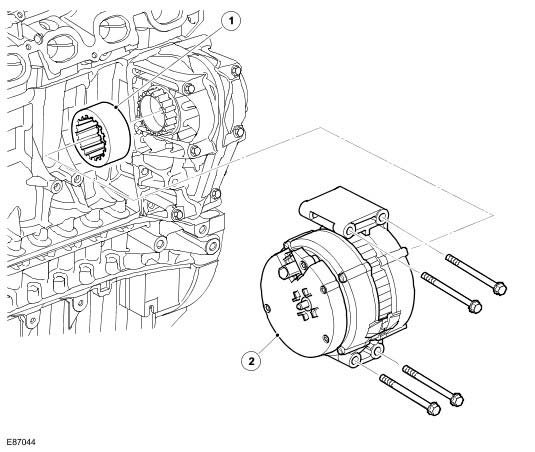 1

2

E87044