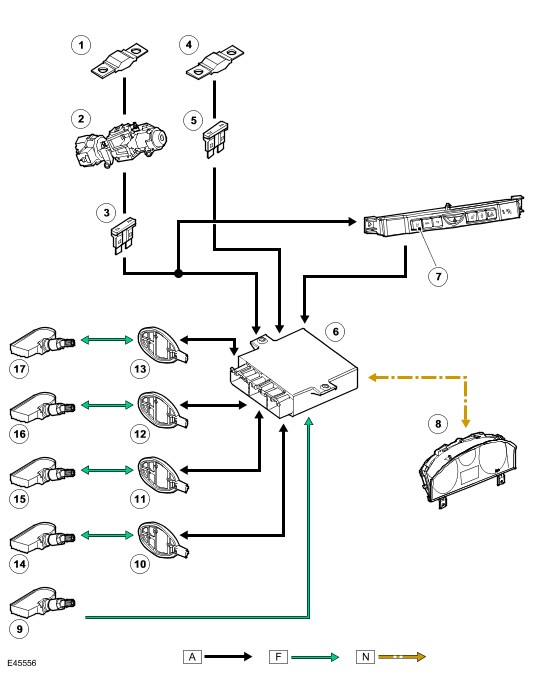 1
4
2
5
3
7
6
17
13
16
12
8
15
11
14
10
9
E45556
A
F
N