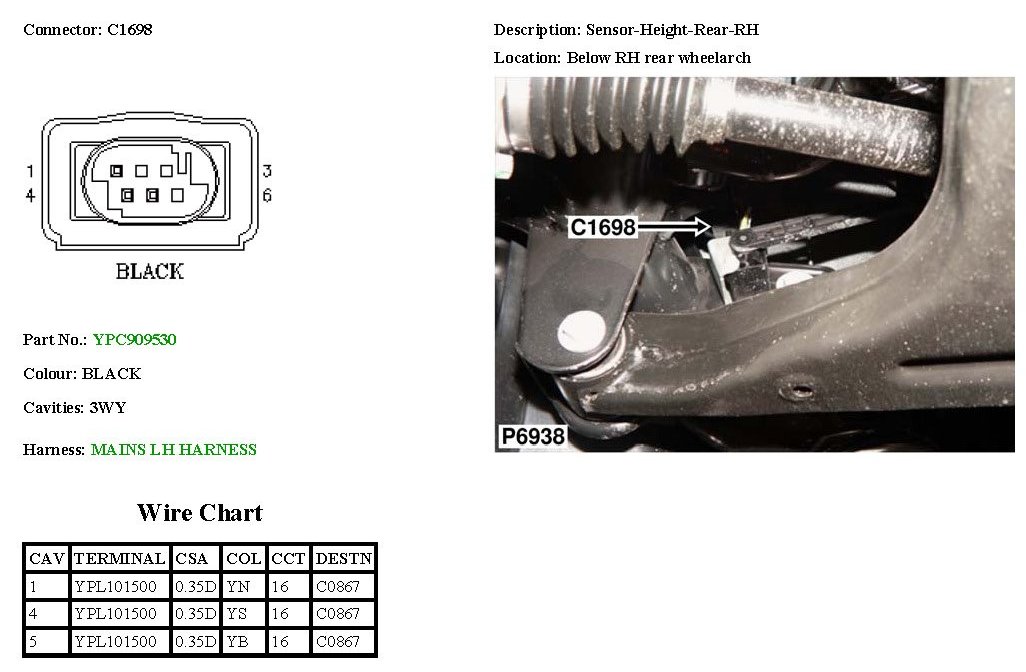 Connector: C1698

1
4

3
6

BLACK

Part No.: YPC909530

Colour: BLACK

Cavities: 3WY

Harness: MAINS LH HARNESS

Wire Chart

| CAV | TERMINAL | CSA | COL | CCT | DESTN |
|---|---|---|---|---|---|
| 1 | YPL101500 | 0.35D | YN | 16 | C0867 |
| 4 | YPL101500 | 0.35D | YS | 16 | C0867 |
| 5 | YPL101500 | 0.35D | YB | 16 | C0867 |

Description: Sensor-Height-Rear-RH

Location: Below RH rear wheelarch

C1698

P6938