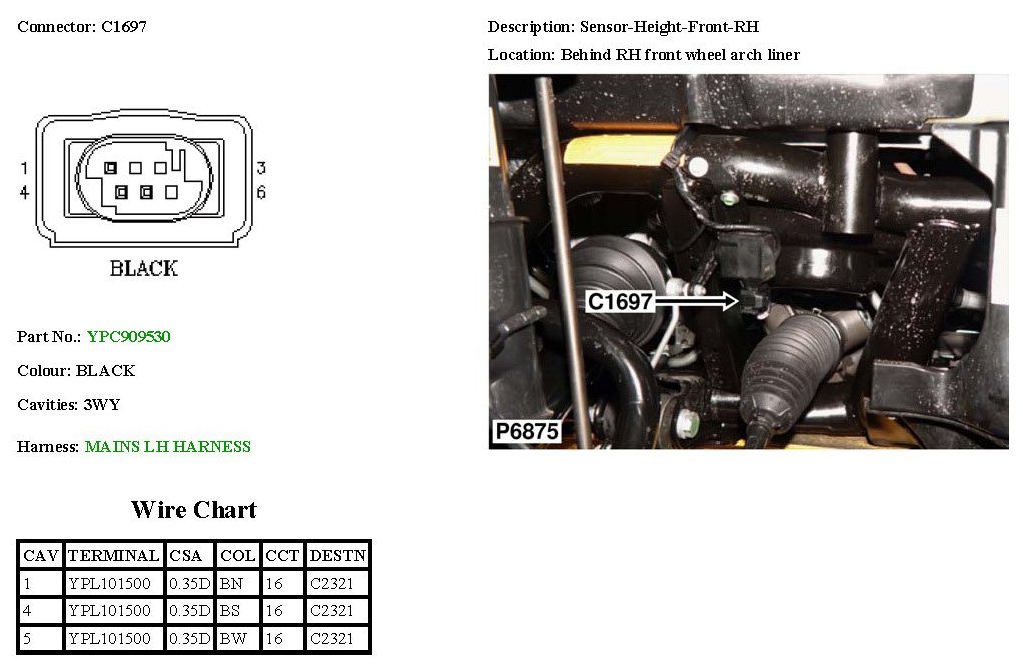 Connector: C1697

1
4

3
6

BLACK

Part No.: YPC909530

Colour: BLACK

Cavities: 3WY

Harness: MAINS LH HARNESS

Wire Chart

| CAV | TERMINAL | CSA | COL | CCT | DESTN |
|---|---|---|---|---|---|
| 1 | YPL101500 | 0.35D | BN | 16 | C2321 |
| 4 | YPL101500 | 0.35D | BS | 16 | C2321 |
| 5 | YPL101500 | 0.35D | BW | 16 | C2321 |

Description: Sensor-Height-Front-RH

Location: Behind RH front wheel arch liner

C1697

P6875