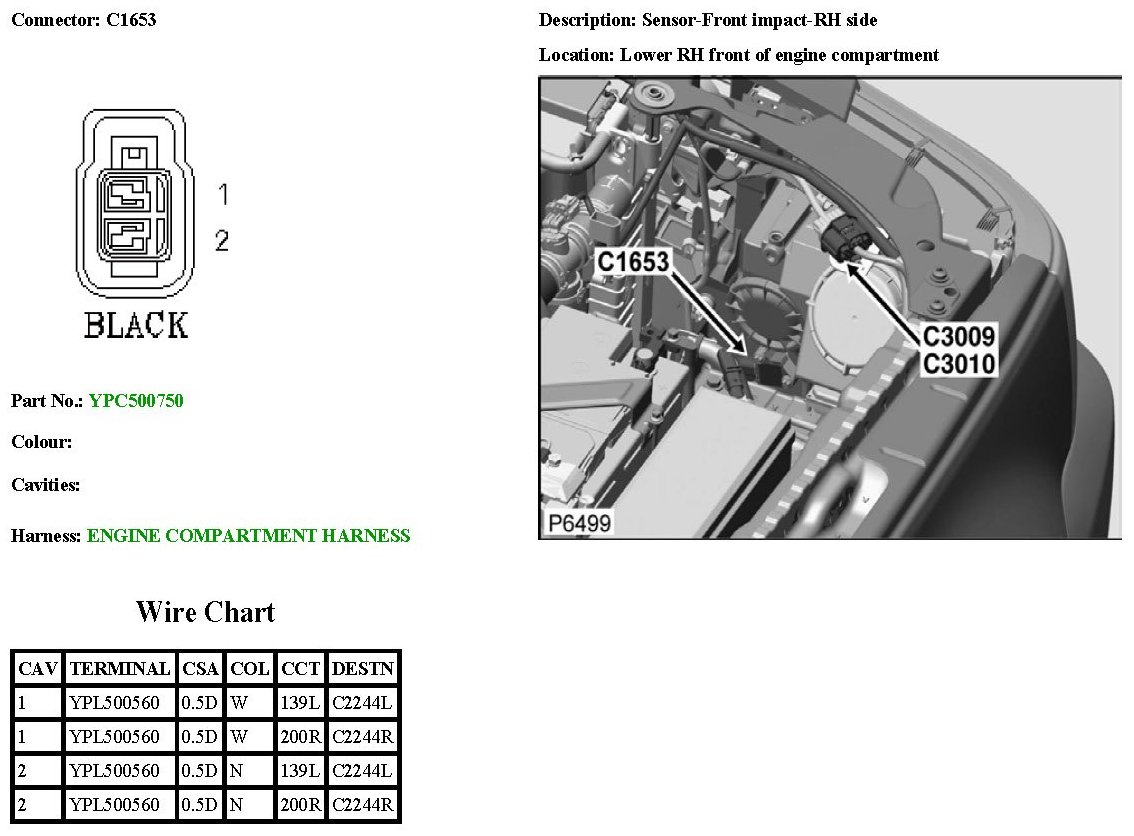 Connector: C1653

1
2
BLACK

Part No.: YPC500750

Colour:

Cavities:

Harness: ENGINE COMPARTMENT HARNESS

Description: Sensor-Front impact-RH side

Location: Lower RH front of engine compartment

C1653
C3009
C3010
P6499

Wire Chart

| CAV | TERMINAL | CSA | COL | CCT | DESTN |
|---|---|---|---|---|---|
| 1 | YPL500560 | 0.5D | W | 139L | C2244L |
| 1 | YPL500560 | 0.5D | W | 200R | C2244R |
| 2 | YPL500560 | 0.5D | N | 139L | C2244L |
| 2 | YPL500560 | 0.5D | N | 200R | C2244R |