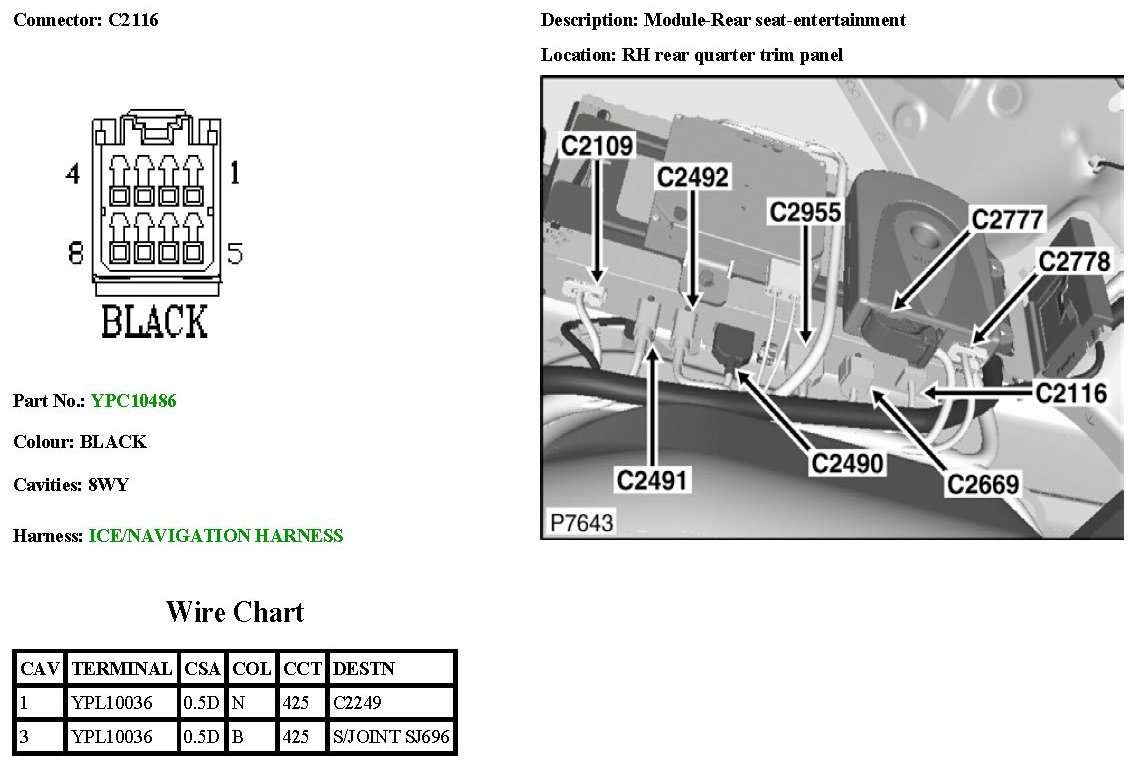 Connector: C2116

4 1
8 5
BLACK

Part No.: YPC10486

Colour: BLACK

Cavities: 8WY

Harness: ICE/NAVIGATION HARNESS

Description: Module-Rear seat-entertainment

Location: RH rear quarter trim panel

C2109
C2492
C2955
C2777
C2778
C2116
C2491
C2490
C2669
P7643

Wire Chart

| CAV | TERMINAL | CSA | COL | CCT | DESTN |
|---|---|---|---|---|---|
| 1 | YPL10036 | 0.5D | N | 425 | C2249 |
| 3 | YPL10036 | 0.5D | B | 425 | S/JOINT SJ696 |